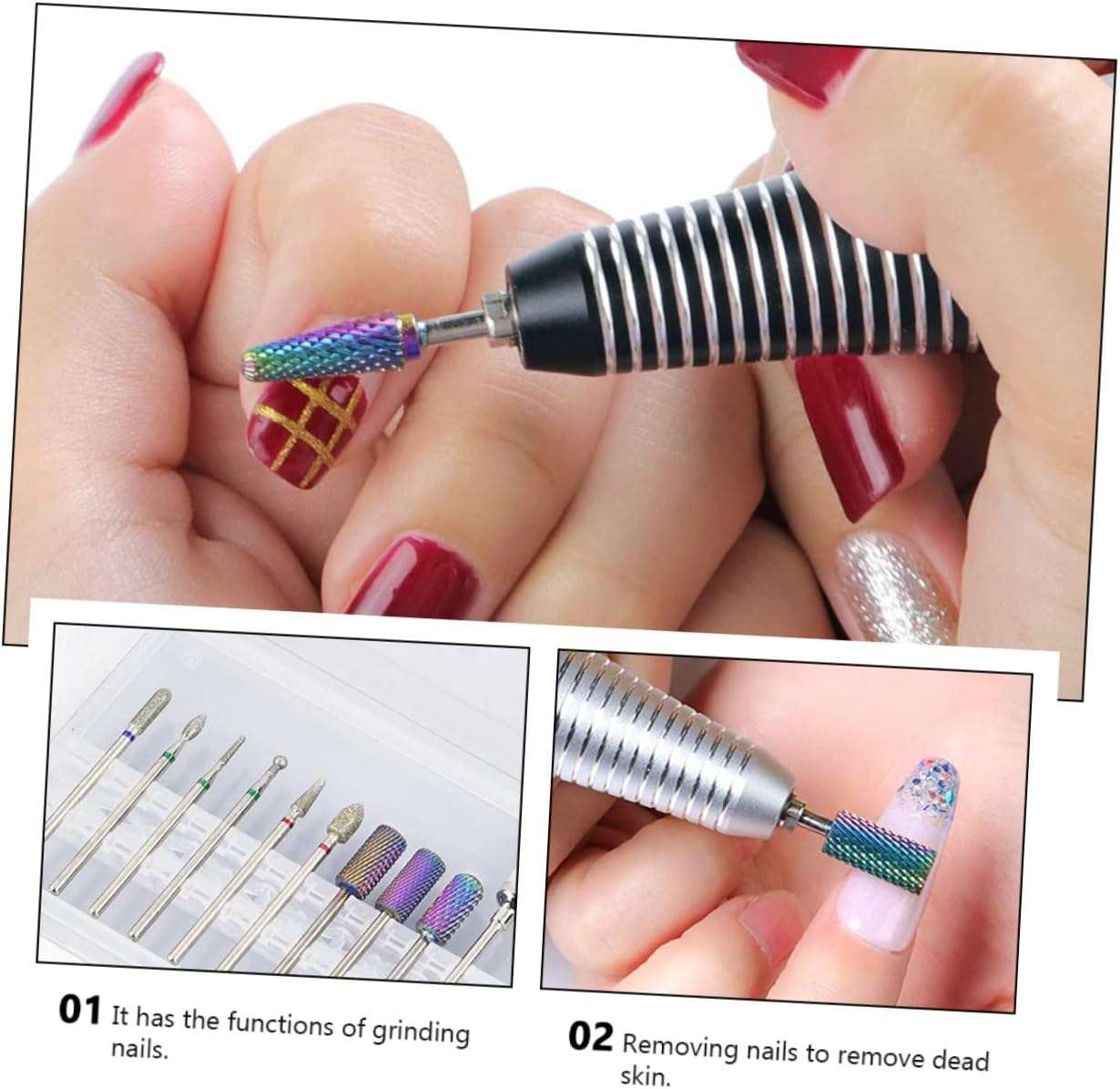 01 It has the functions of grinding nails.

02 Removing nails to remove dead skin.