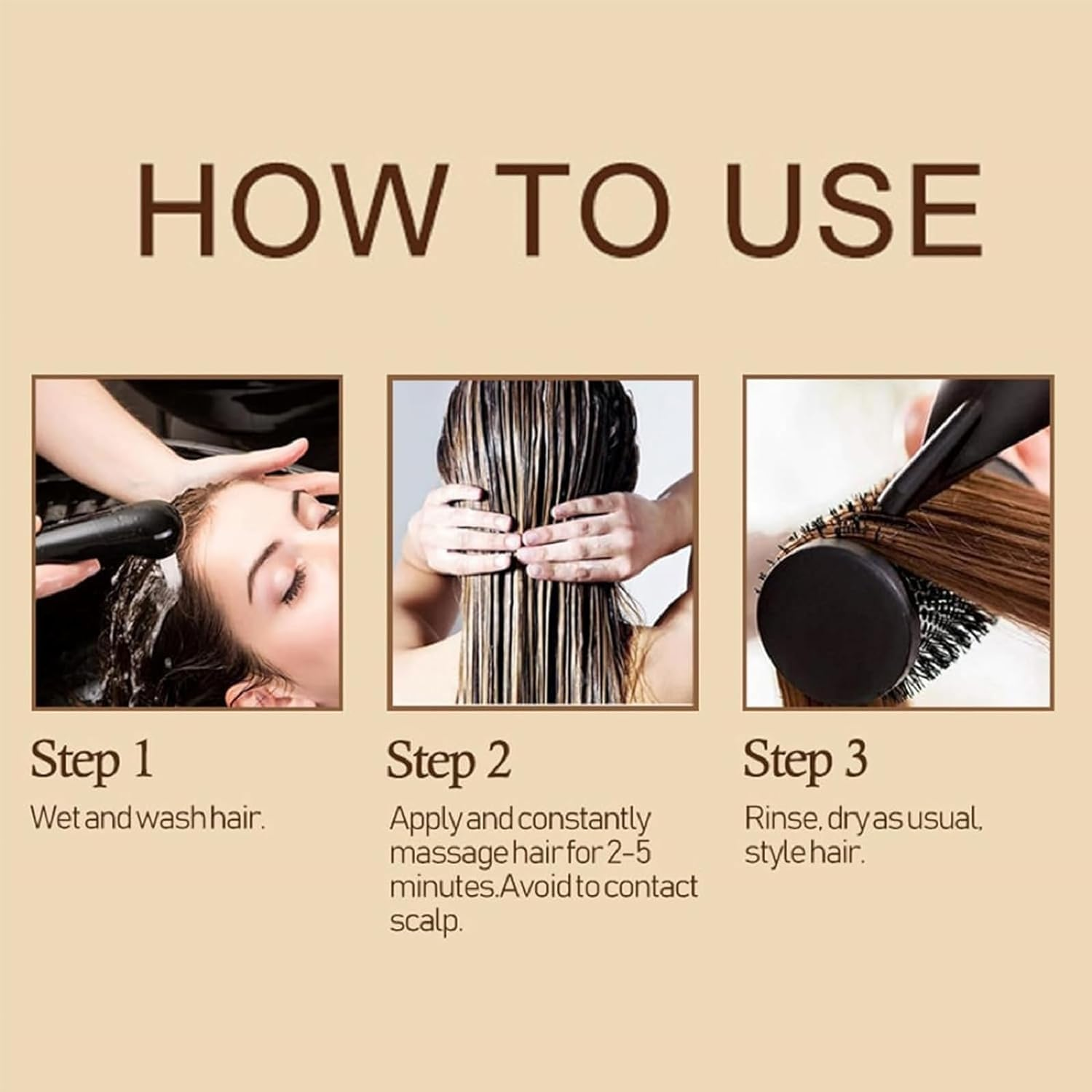 HOW TO USE

Step 1

Wet and wash hair.

Step 2

Apply and constantly massage hair for 2-5 minutes.Avoid to contact scalp.

Step 3

Rinse, dry as usual, style hair.