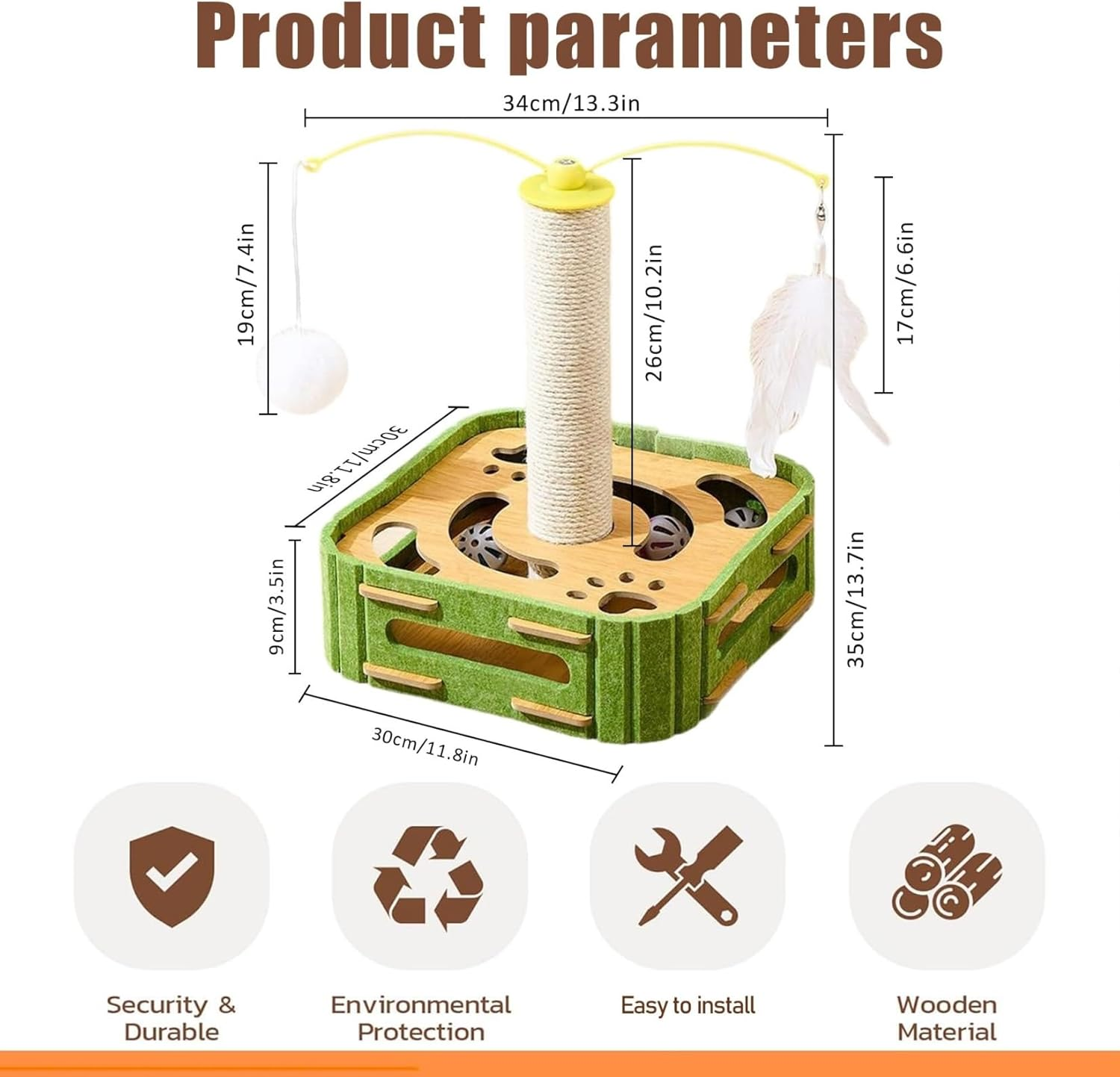 Product parameters

34cm/13.3in

19cm/7.4in

26cm/10.2in

17cm/6.6in

30cm/11.8in

9cm/3.5in

35cm/13.7in

30cm/11.8in

Security & Durable

Environmental Protection

Easy to install

Wooden Material