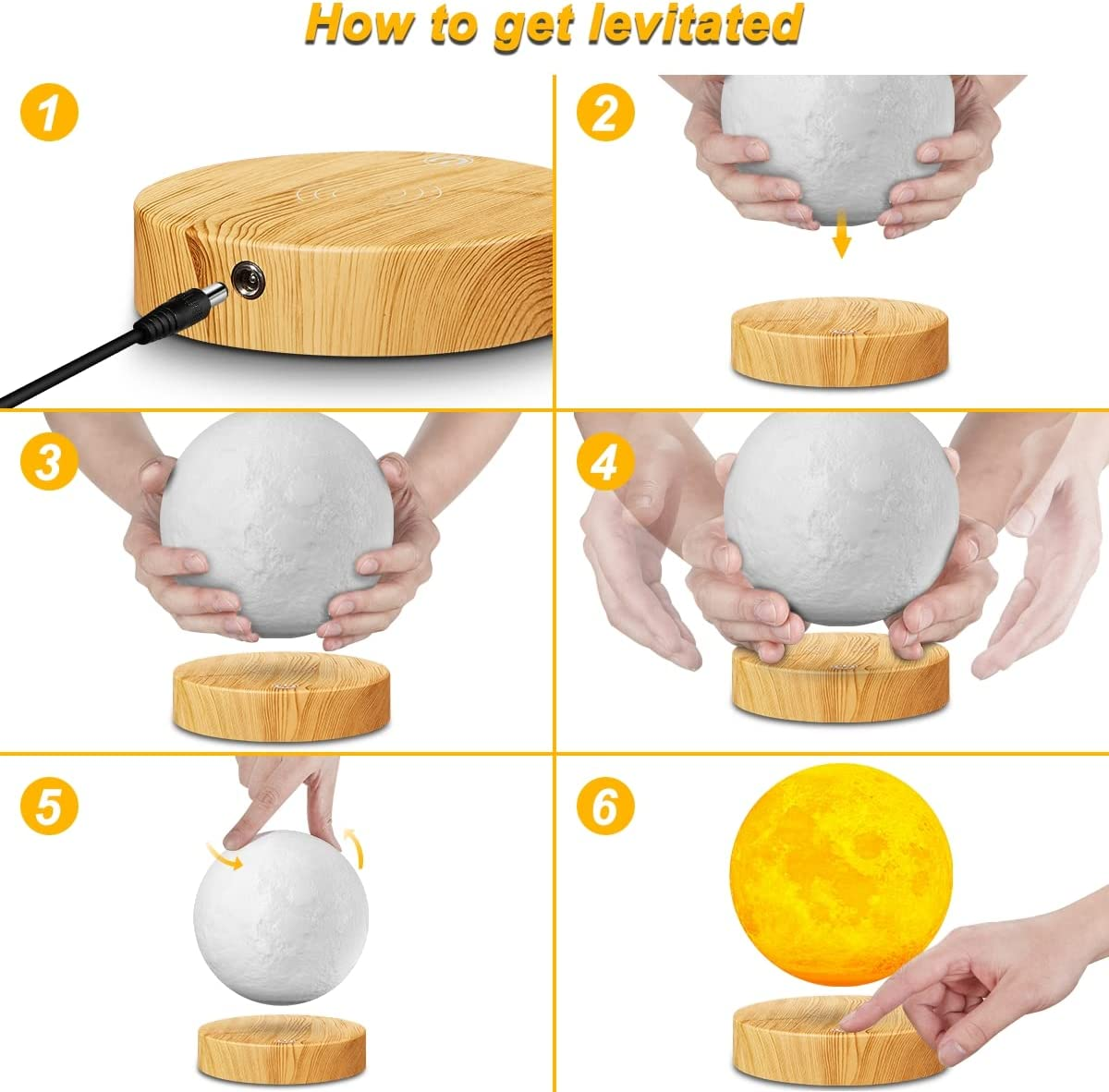 How to get levitated

1

2

3

4

5

6