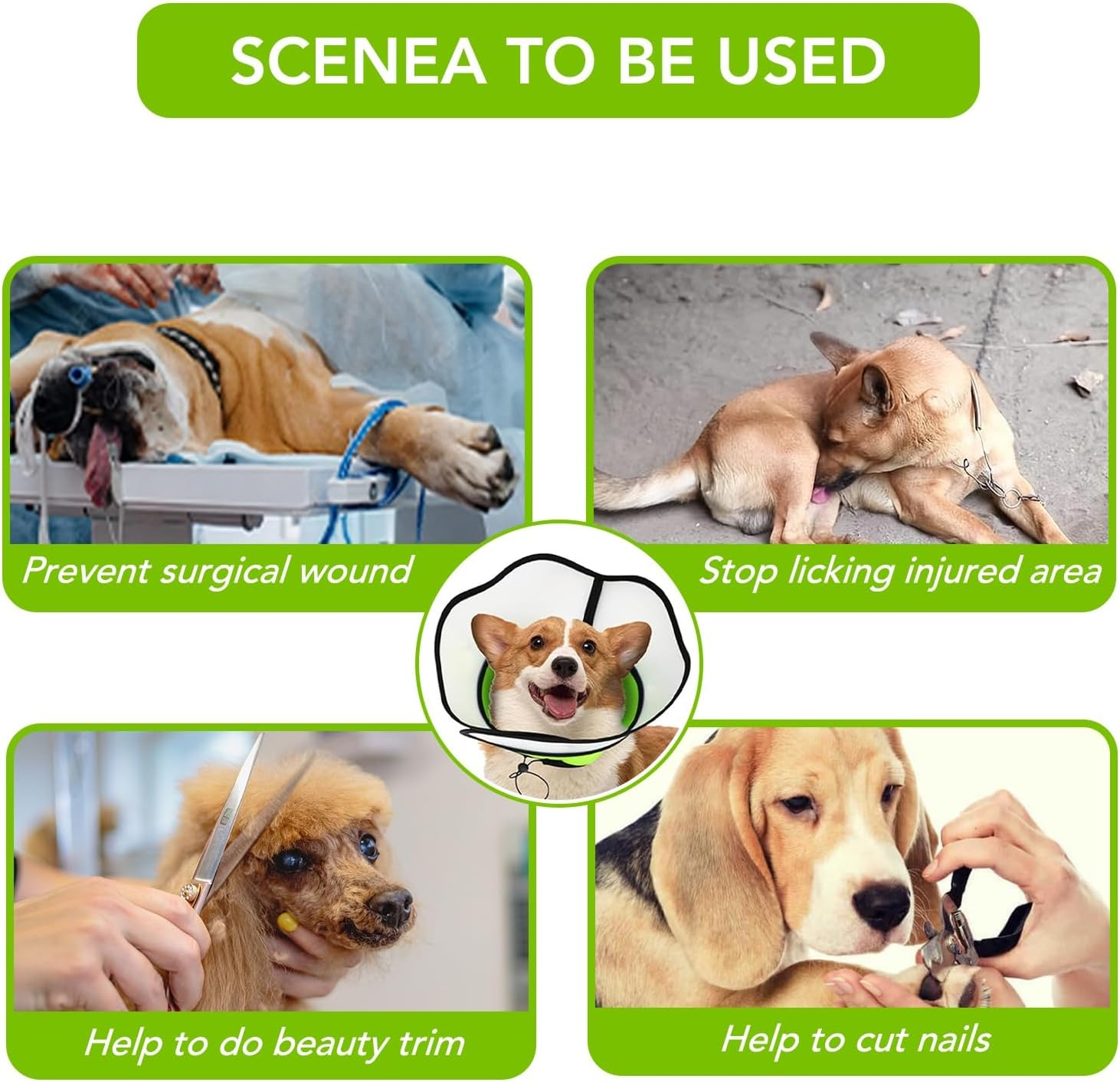 SCENEA TO BE USED

Prevent surgical wound

Stop licking injured area

Help to do beauty trim

Help to cut nails