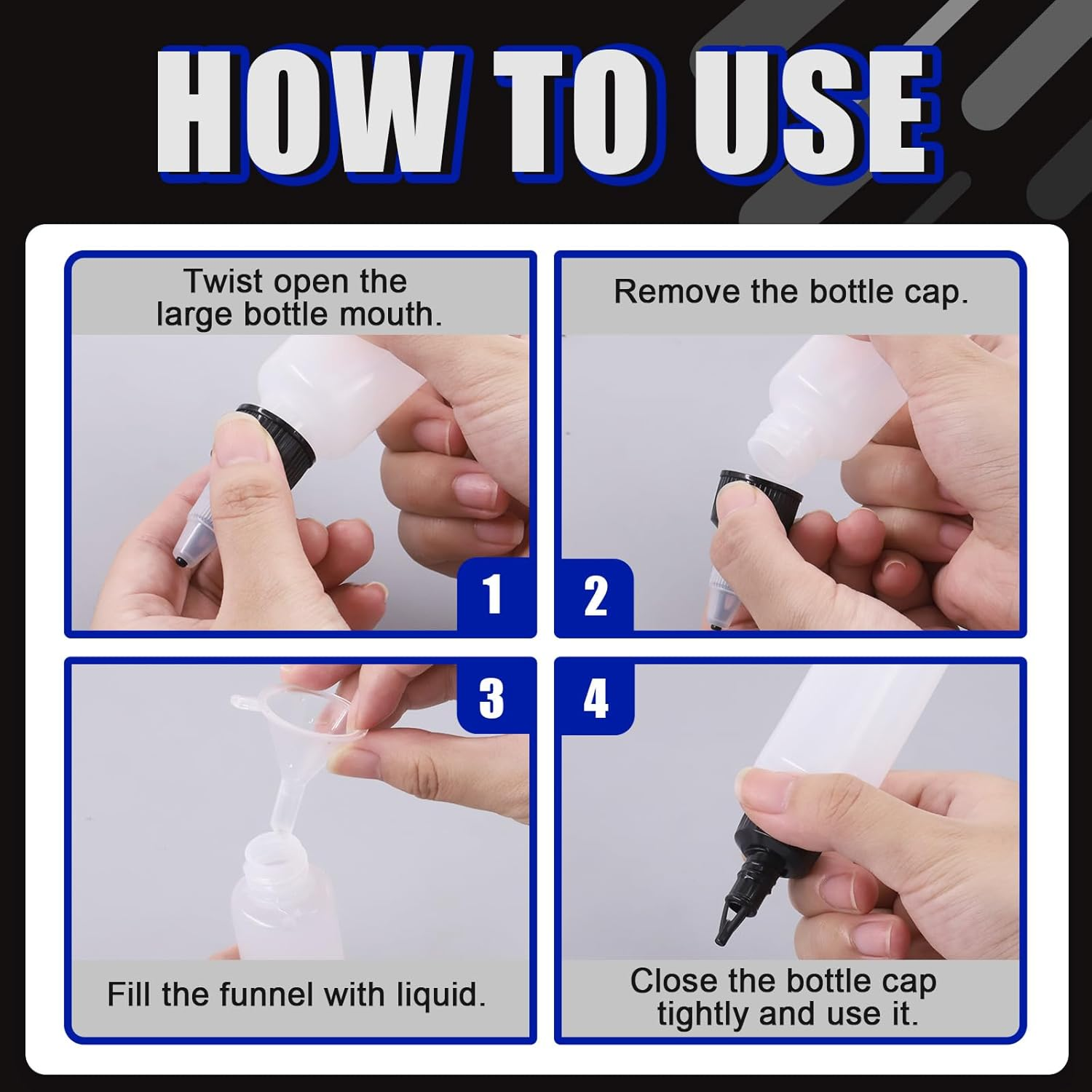 HOW TO USE

Twist open the large bottle mouth.

1

Remove the bottle cap.

2

3

Fill the funnel with liquid.

4

Close the bottle cap tightly and use it.