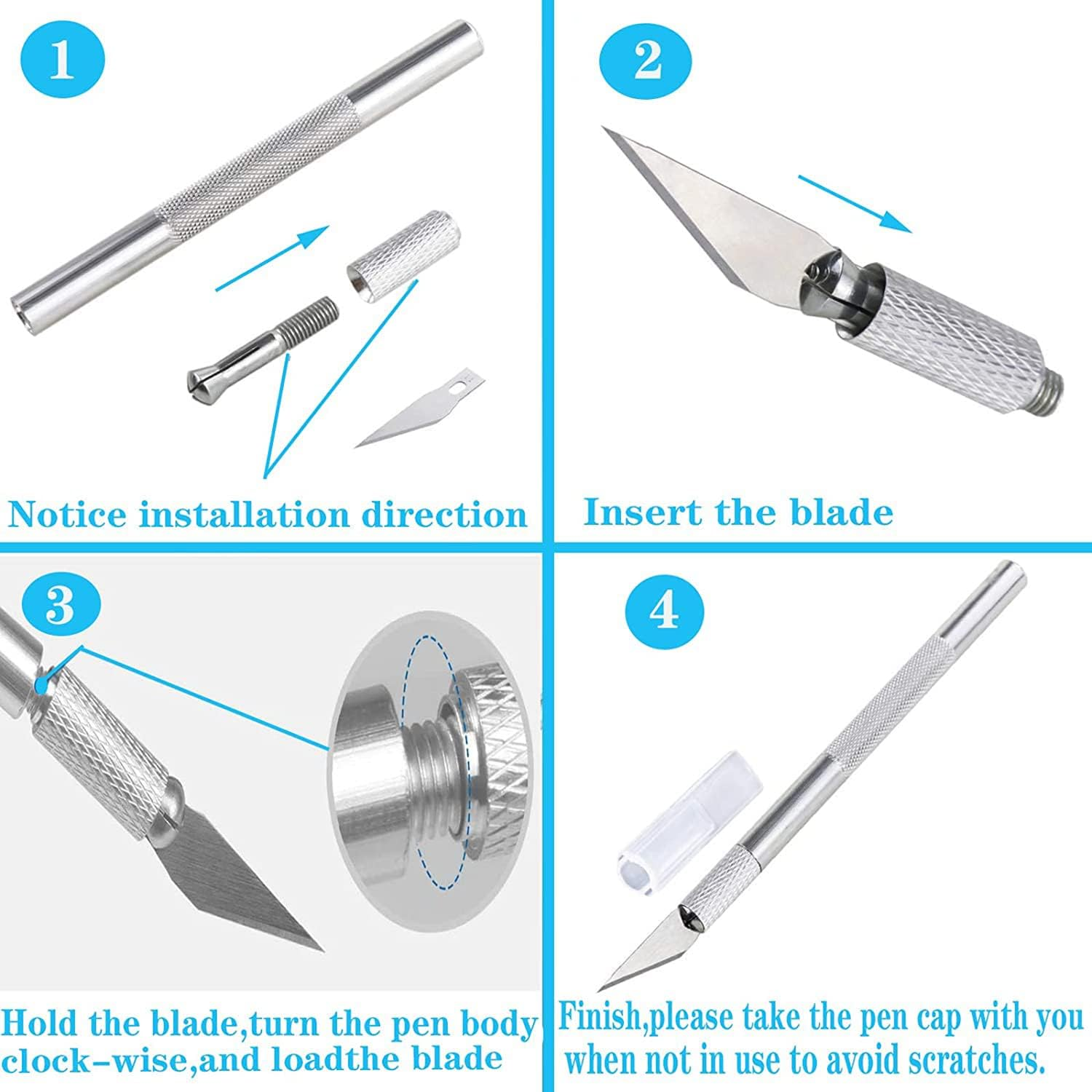 1

Notice installation direction

2

Insert the blade

3

Hold the blade,turn the pen body clock-wise,and loadthe blade

4

Finish,please take the pen cap with you when not in use to avoid scratches.