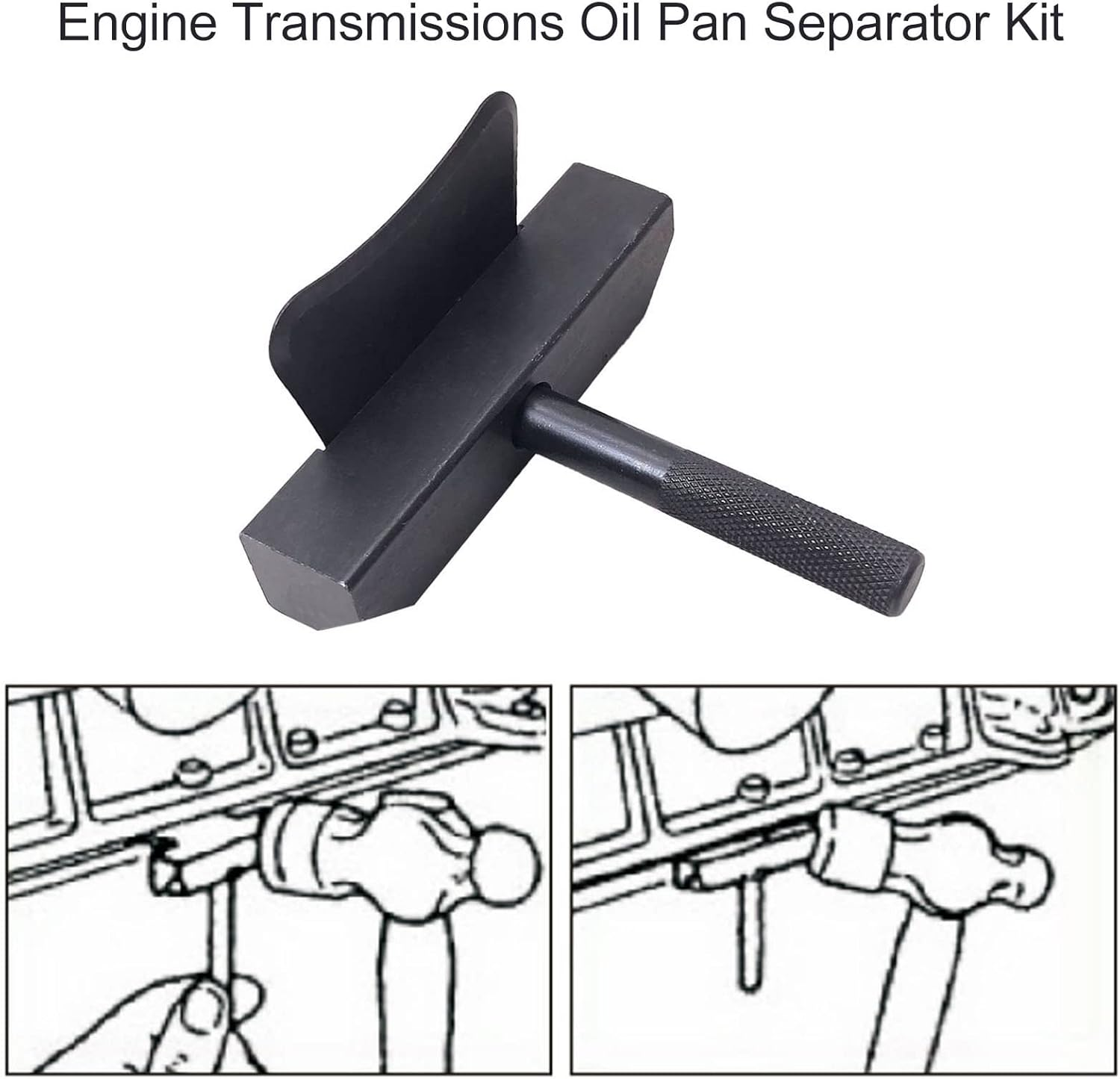 Engine Transmissions Oil Pan Separator Kit