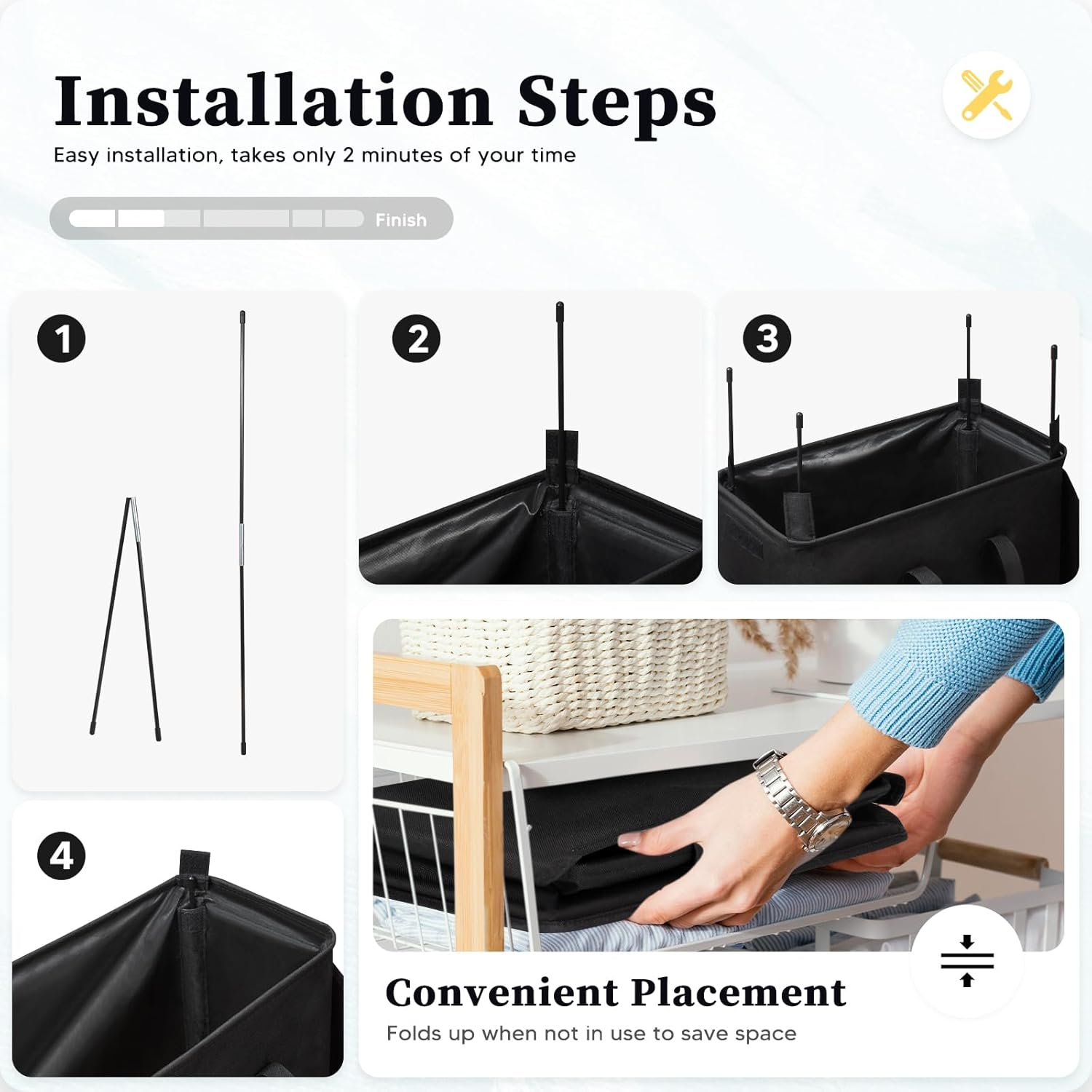 Installation Steps

Easy installation, takes only 2 minutes of your time

Finish

1

2

3

4

Convenient Placement

Folds up when not in use to save space