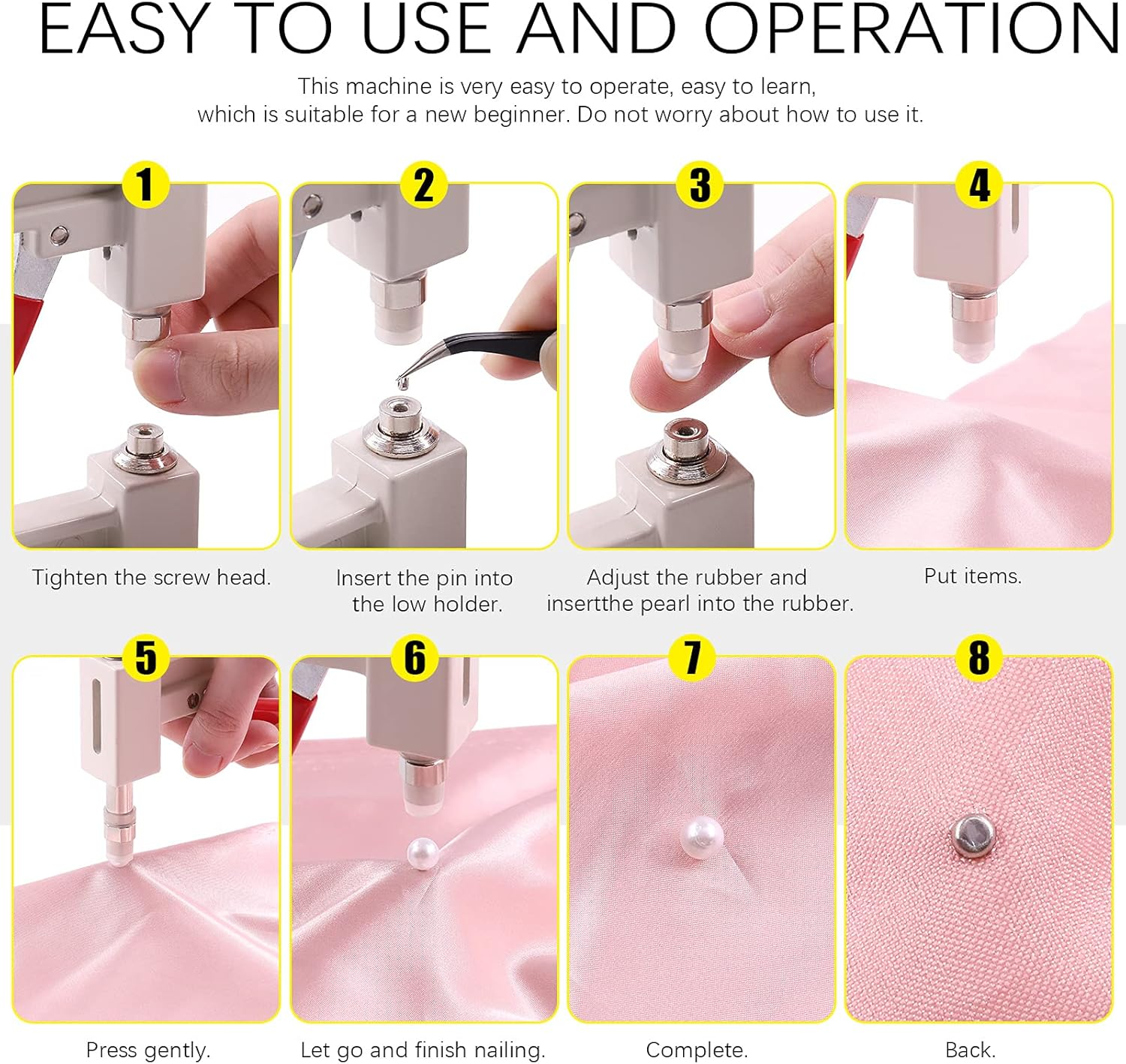 EASY TO USE AND OPERATION

This machine is very easy to operate, easy to learn, which is suitable for a new beginner. Do not worry about how to use it.

1
Tighten the screw head.

2
Insert the pin into the low holder.

3
Adjust the rubber and insertthe pearl into the rubber.

4
Put items.

5
Press gently.

6
Let go and finish nailing.

7
Complete.

8
Back.