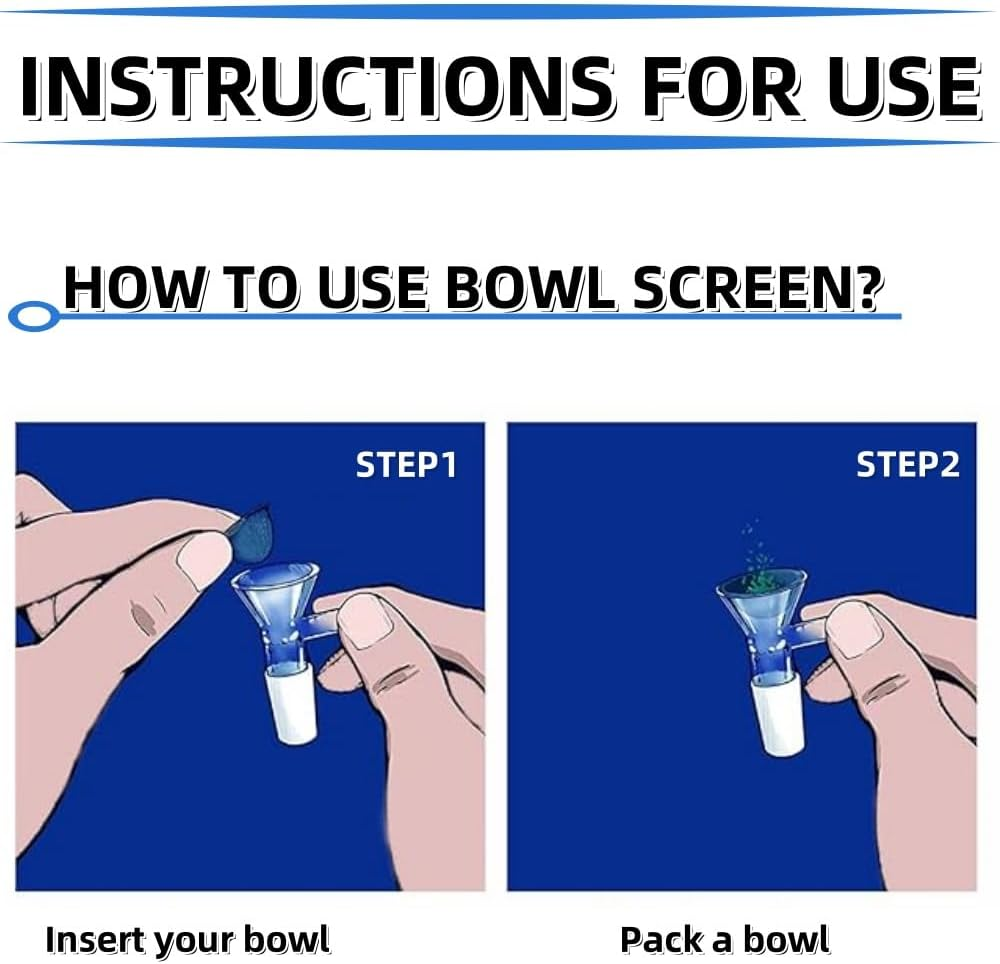 INSTRUCTIONS FOR USE

HOW TO USE BOWL SCREEN?

STEP1

Insert your bowl

STEP2

Pack a bowl