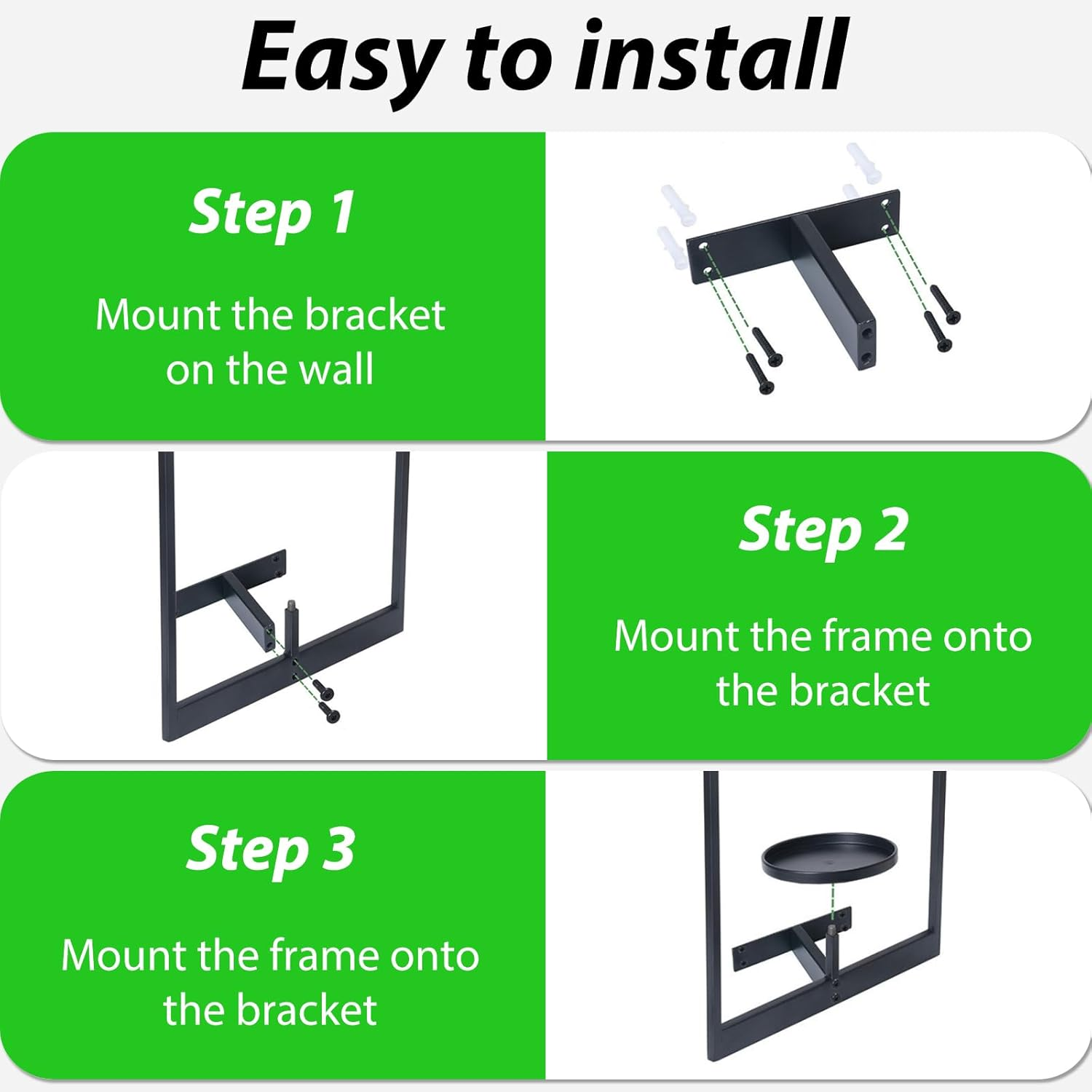 Easy to install

Step 1

Mount the bracket on the wall

Step 2

Mount the frame onto the bracket

Step 3

Mount the frame onto the bracket