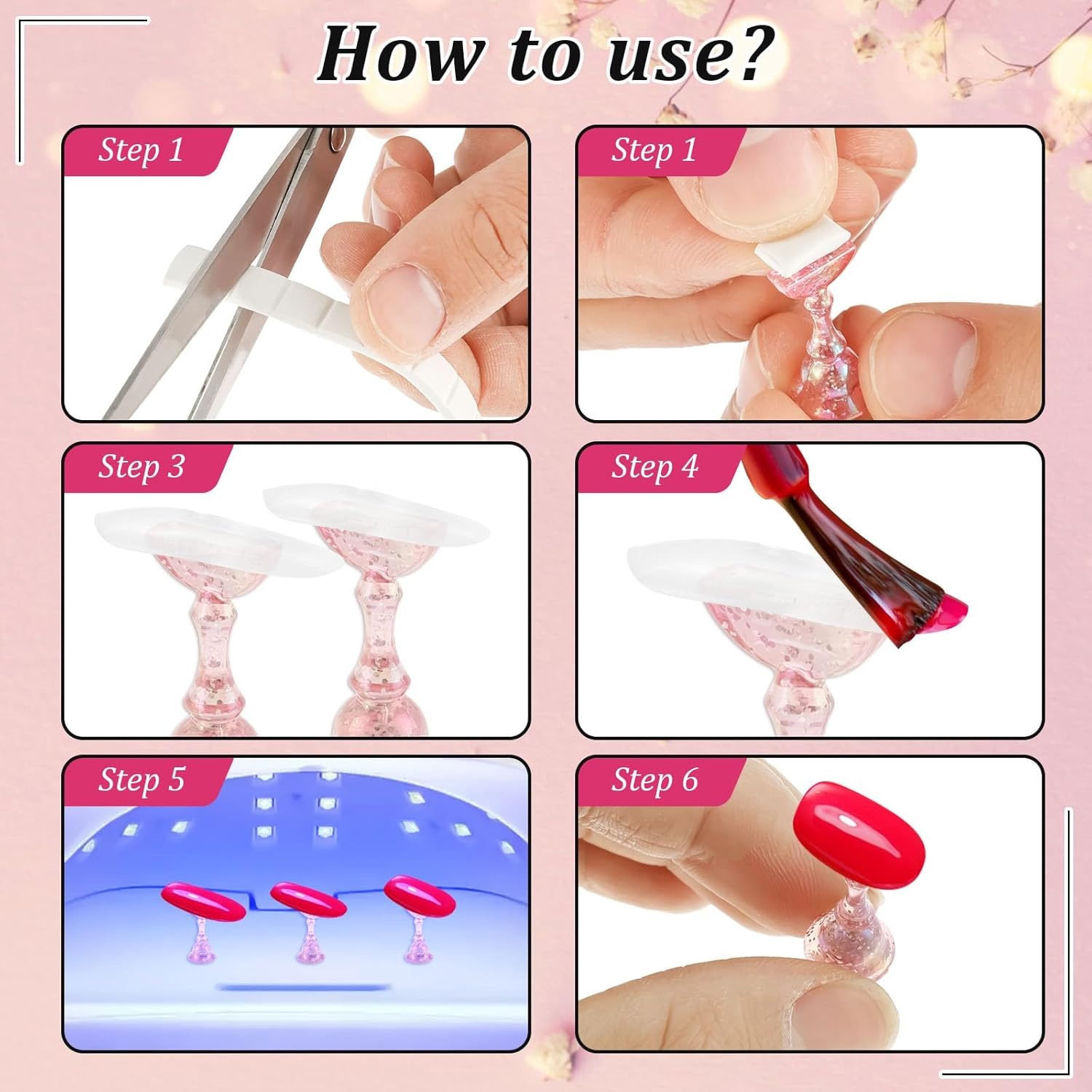 How to use?

Step 1

Step 1

Step 3

Step 4

Step 5

Step 6