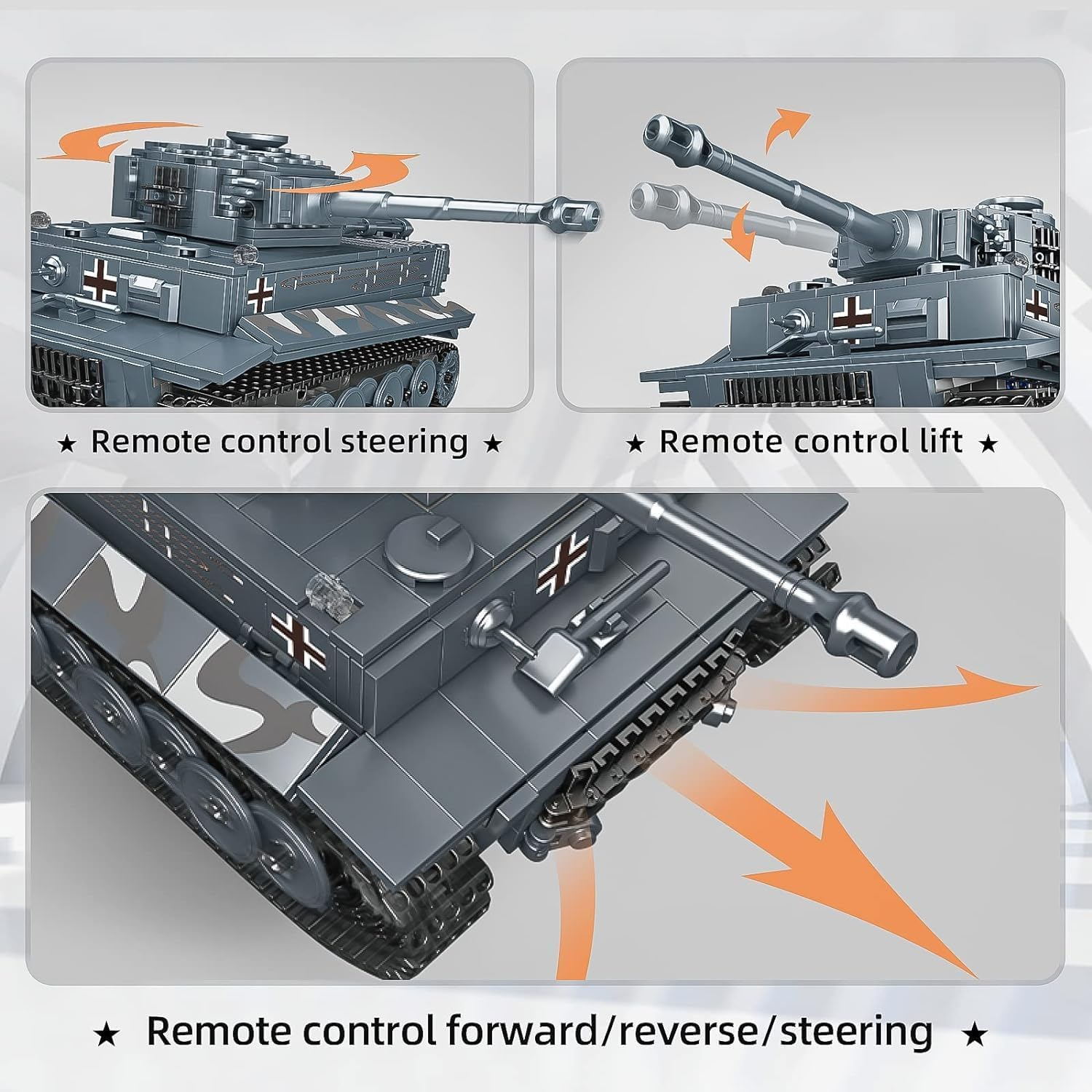 ★ Remote control steering ★

★ Remote control lift ★

★ Remote control forward/reverse/steering ★