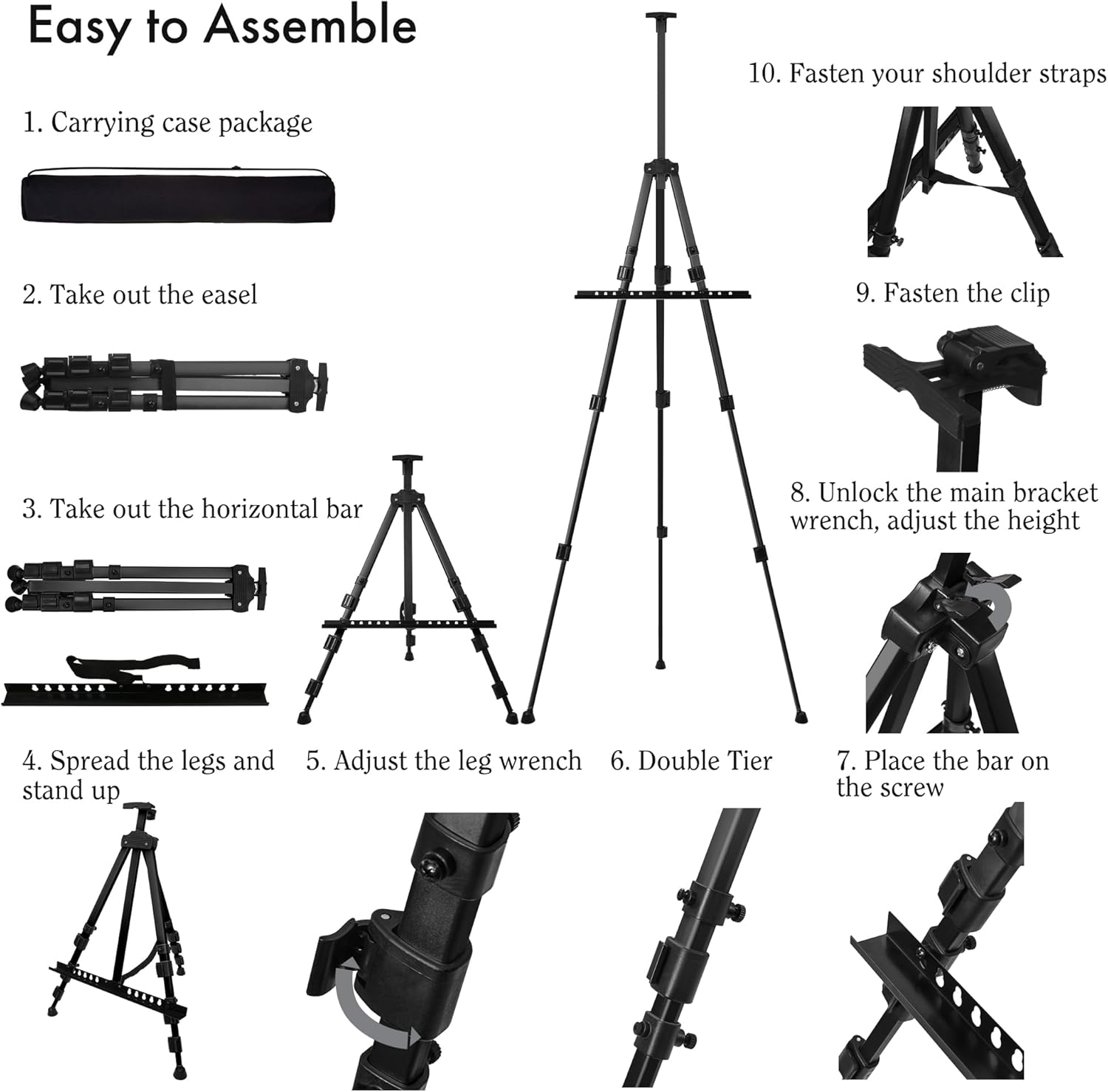 Easy to Assemble

1. Carrying case package

2. Take out the easel

3. Take out the horizontal bar

4. Spread the legs and stand up

5. Adjust the leg wrench

6. Double Tier

7. Place the bar on the screw

8. Unlock the main bracket wrench, adjust the height

9. Fasten the clip

10. Fasten your shoulder straps