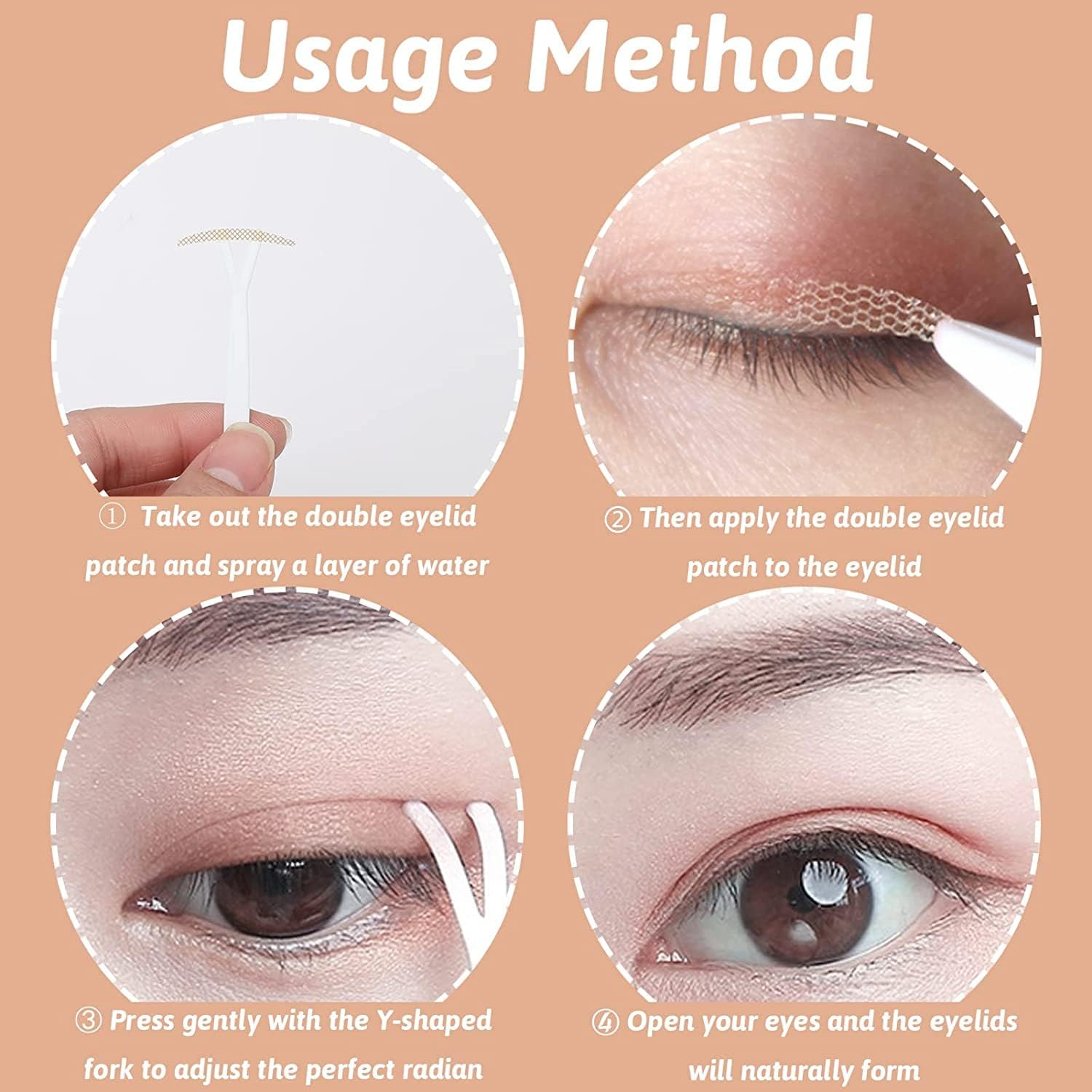 Usage Method

① Take out the double eyelid patch and spray a layer of water

② Then apply the double eyelid patch to the eyelid

③ Press gently with the Y-shaped fork to adjust the perfect radian

④ Open your eyes and the eyelids will naturally form