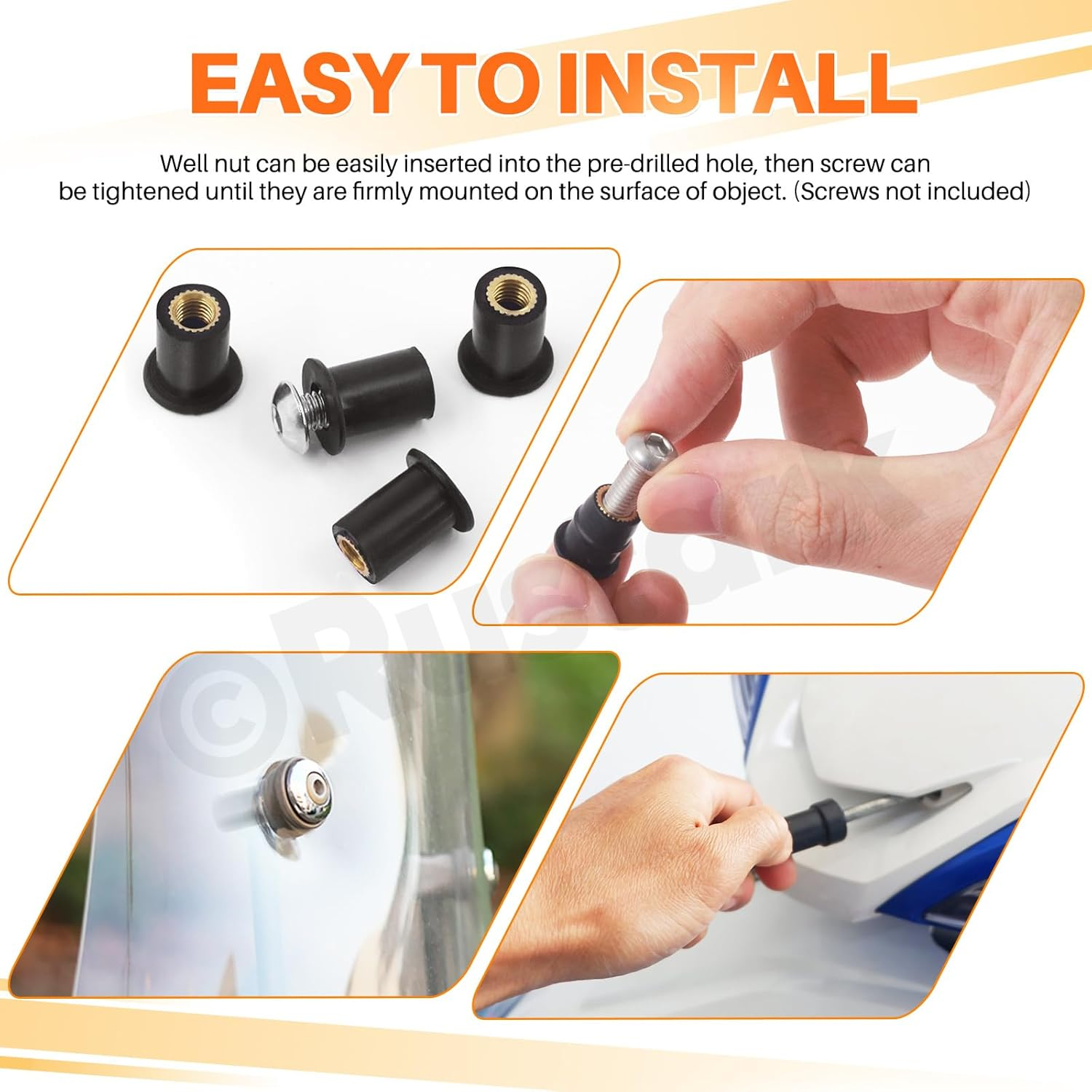 EASY TO INSTALL

Well nut can be easily inserted into the pre-drilled hole, then screw can be tightened until they are firmly mounted on the surface of object. (Screws not included)

©Rustark