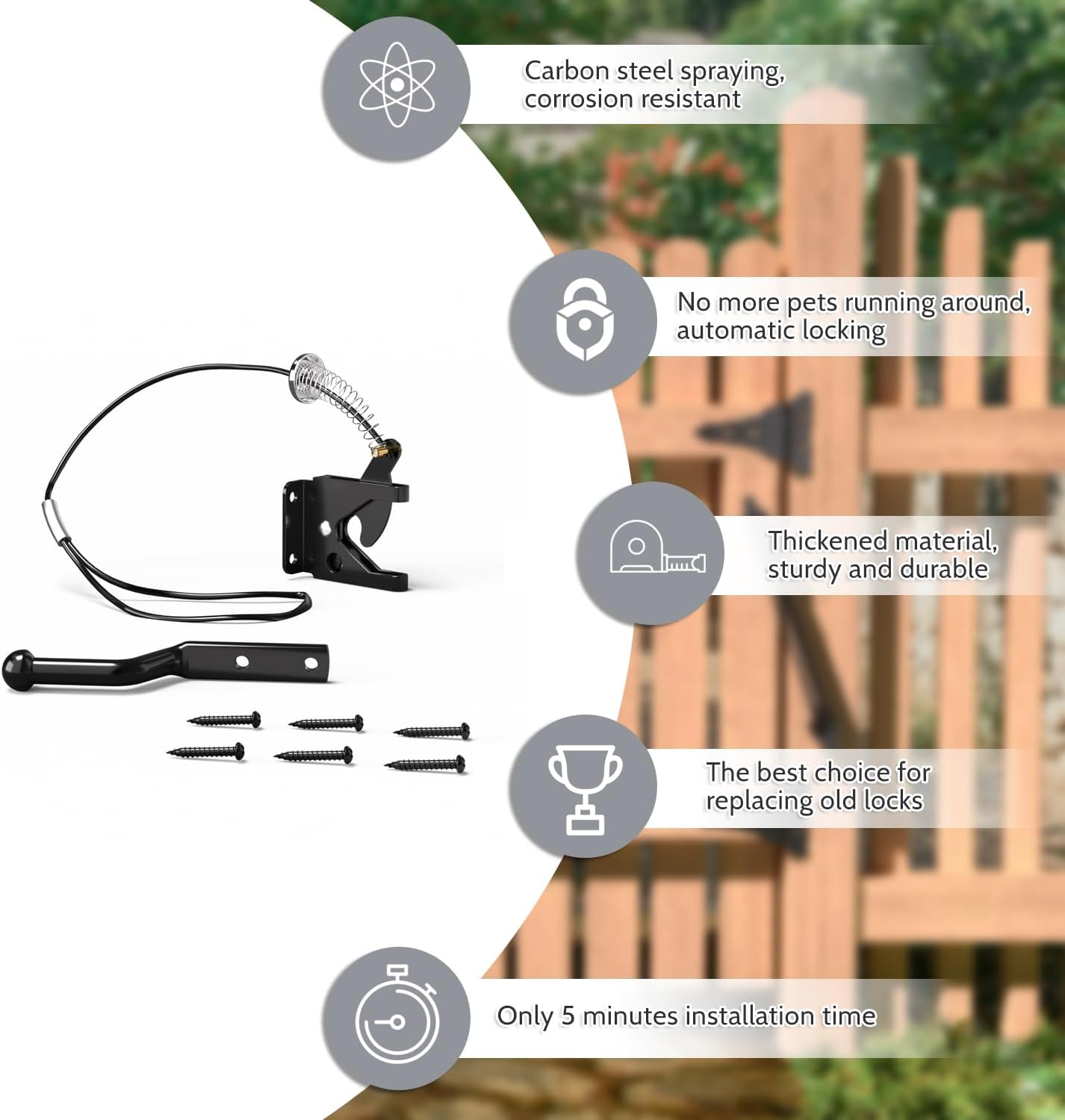 Carbon steel spraying, corrosion resistant

No more pets running around, automatic locking

Thickened material, sturdy and durable

The best choice for replacing old locks

Only 5 minutes installation time