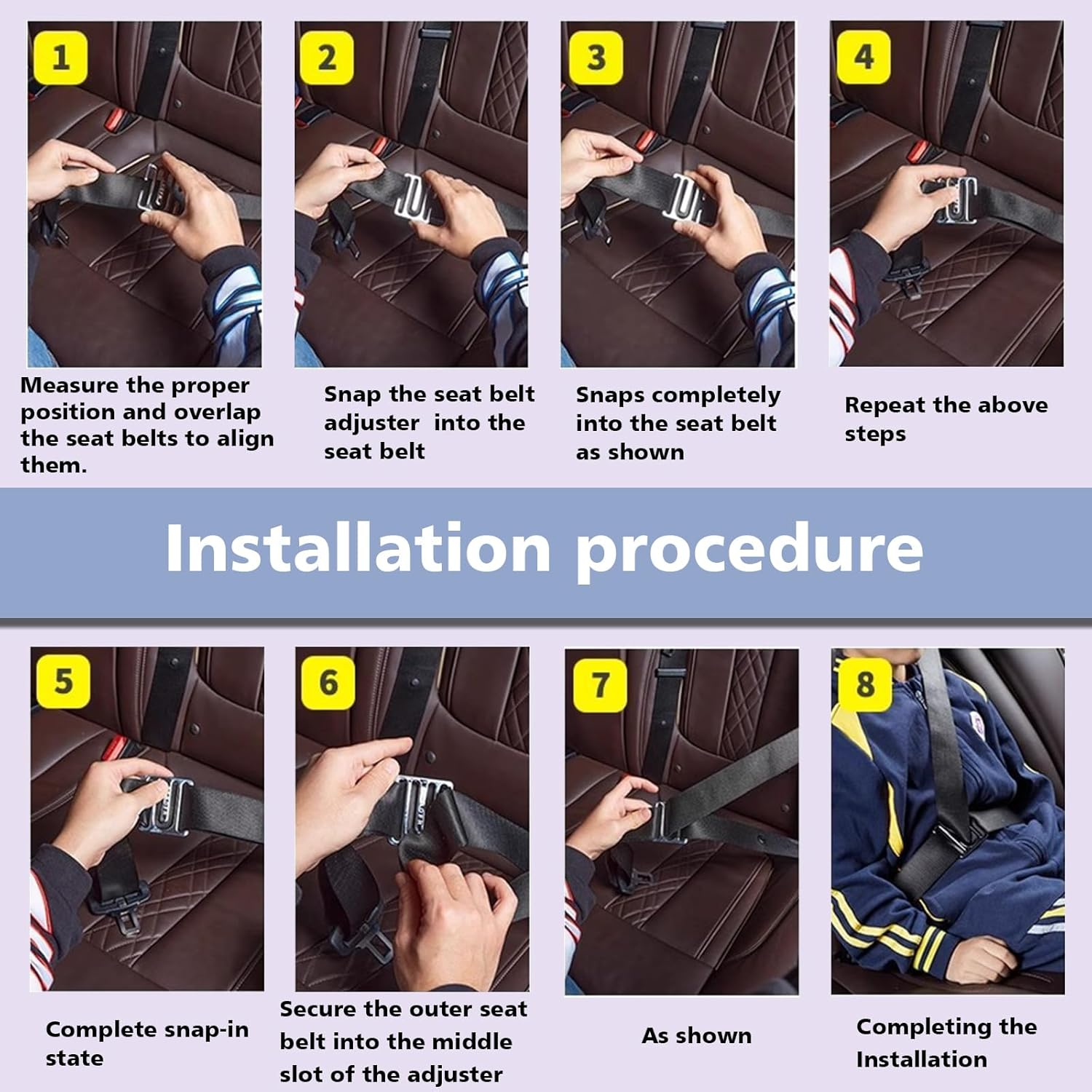 1

Measure the proper position and overlap the seat belts to align them.

2

Snap the seat belt adjuster into the seat belt

3

Snaps completely into the seat belt as shown

4

Repeat the above steps

Installation procedure

5

Complete snap-in state

6

Secure the outer seat belt into the middle slot of the adjuster

7

As shown

8

Completing the Installation