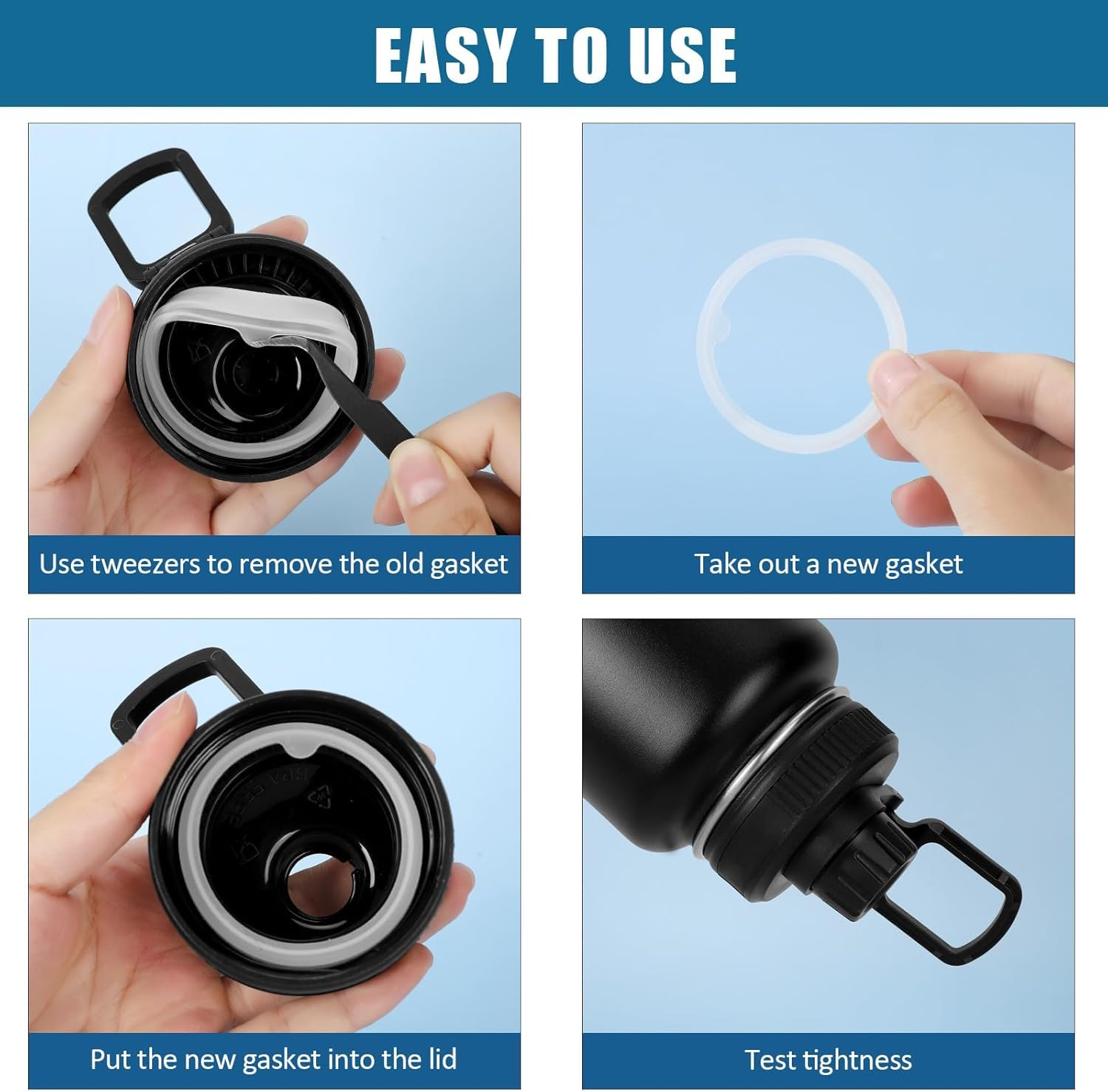 EASY TO USE

Use tweezers to remove the old gasket

Take out a new gasket

Put the new gasket into the lid

Test tightness