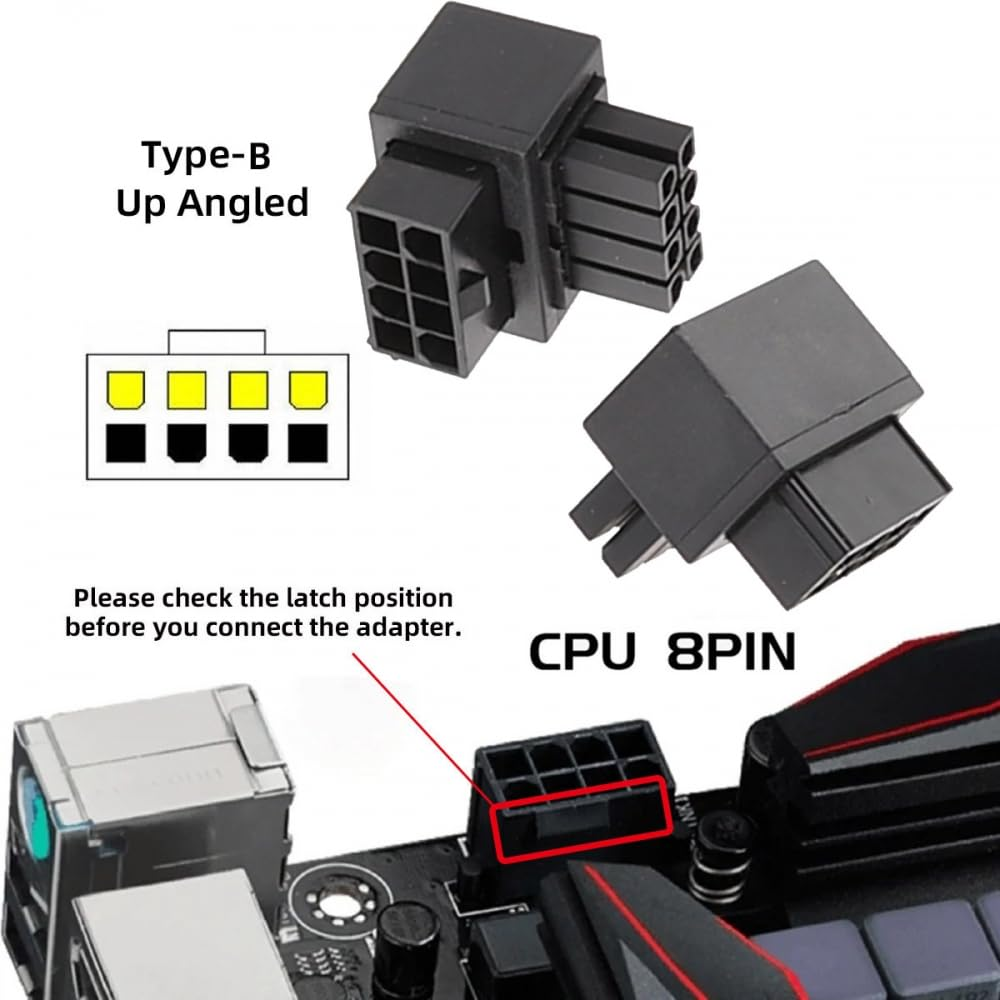 Type-B
Up Angled

Please check the latch position before you connect the adapter.

CPU 8PIN