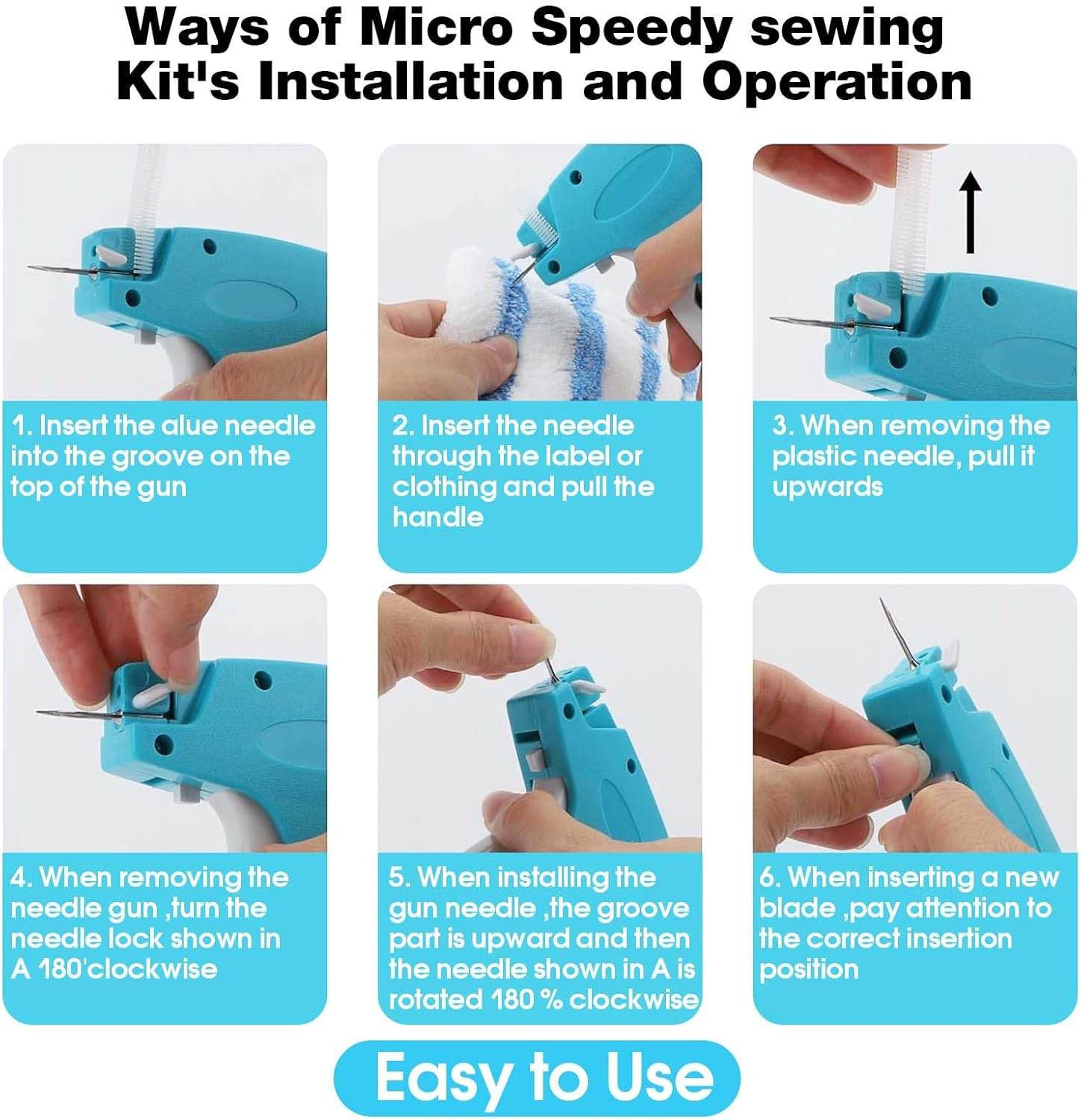 Ways of Micro Speedy sewing Kit's Installation and Operation

1. Insert the alue needle into the groove on the top of the gun

2. Insert the needle through the label or clothing and pull the handle

3. When removing the plastic needle, pull it upwards

4. When removing the needle gun ,turn the needle lock shown in A 180'clockwise

5. When installing the gun needle ,the groove part is upward and then the needle shown in A is rotated 180 % clockwise

6. When inserting a new blade ,pay attention to the correct insertion position

Easy to Use