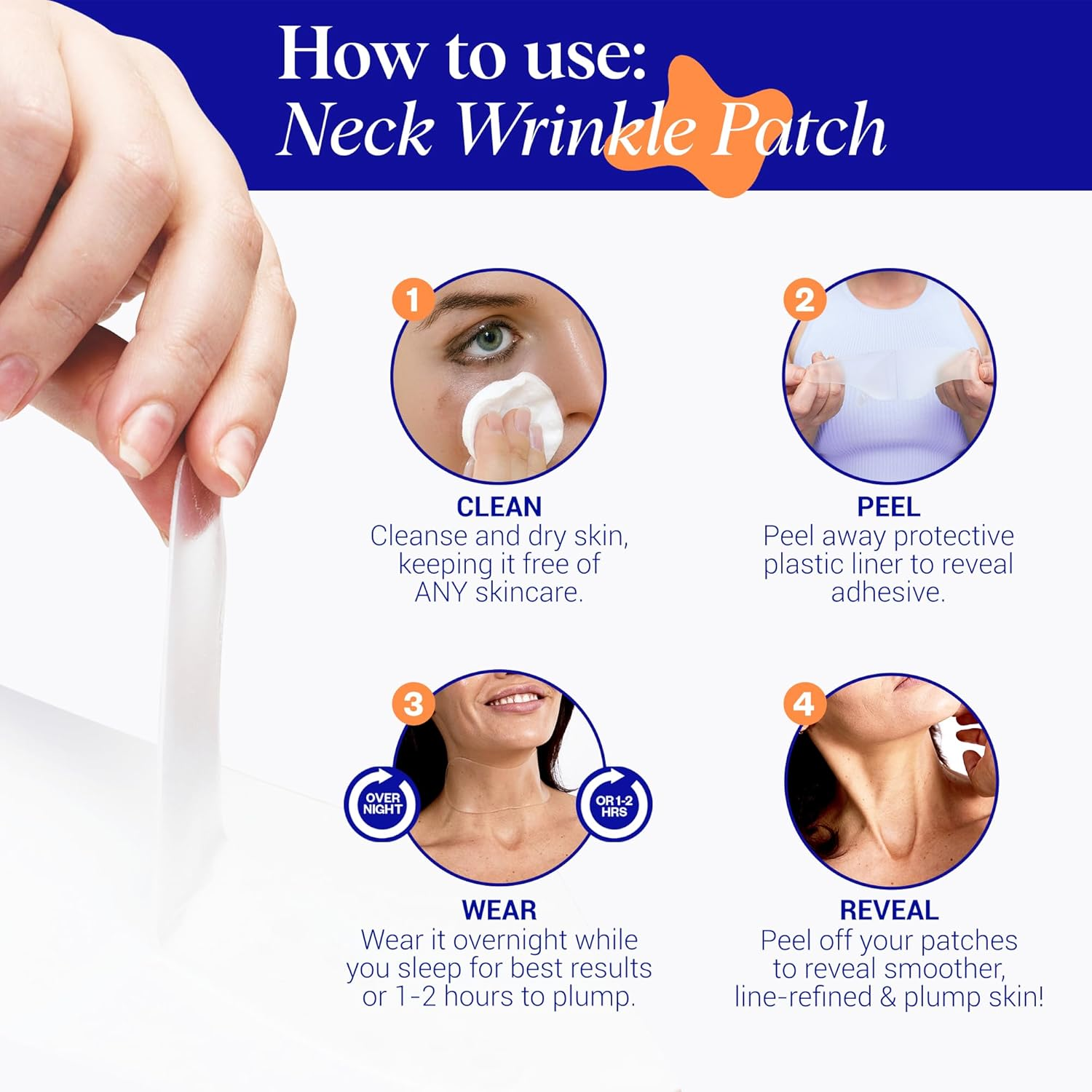 How to use:
Neck Wrinkle Patch

1
CLEAN
Cleanse and dry skin, keeping it free of ANY skincare.

2
PEEL
Peel away protective plastic liner to reveal adhesive.

3
OVER NIGHT
OR 1-2 HRS
WEAR
Wear it overnight while you sleep for best results or 1-2 hours to plump.

4
REVEAL
Peel off your patches to reveal smoother, line-refined & plump skin!