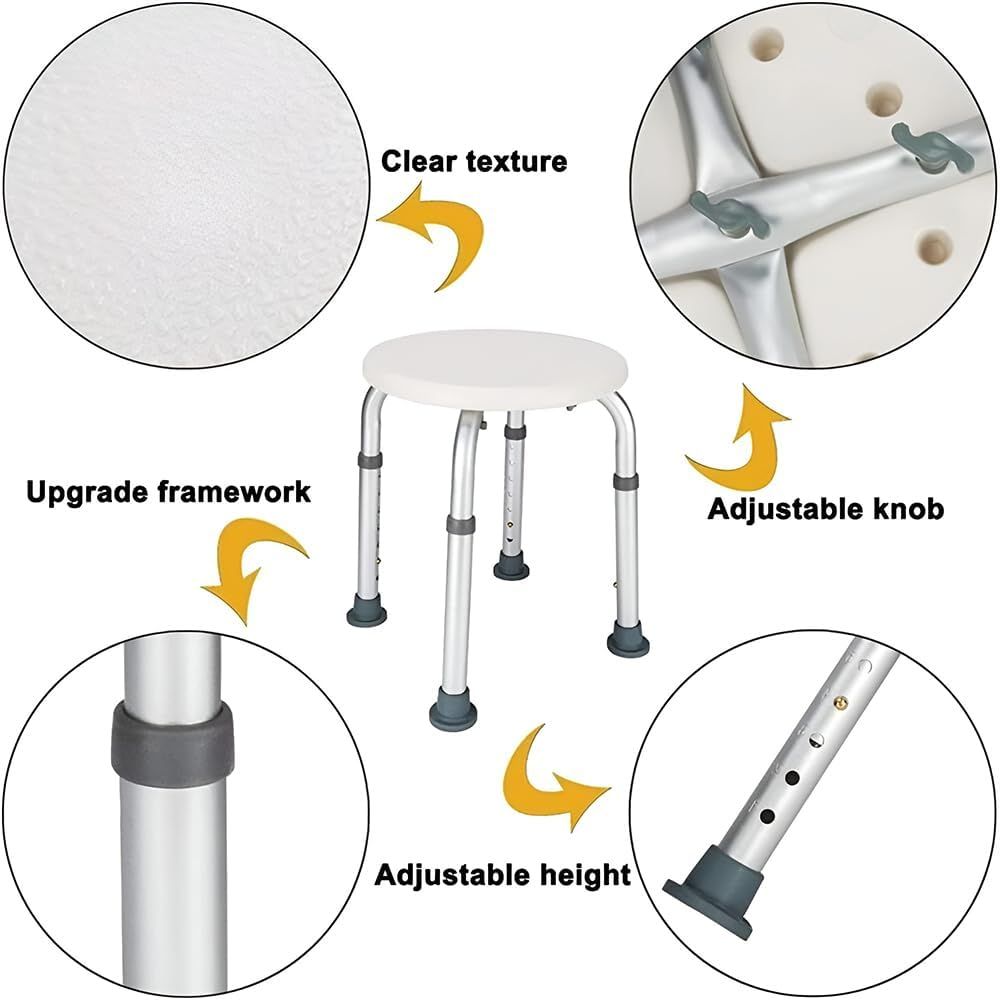 Clear texture

Upgrade framework

Adjustable knob

Adjustable height