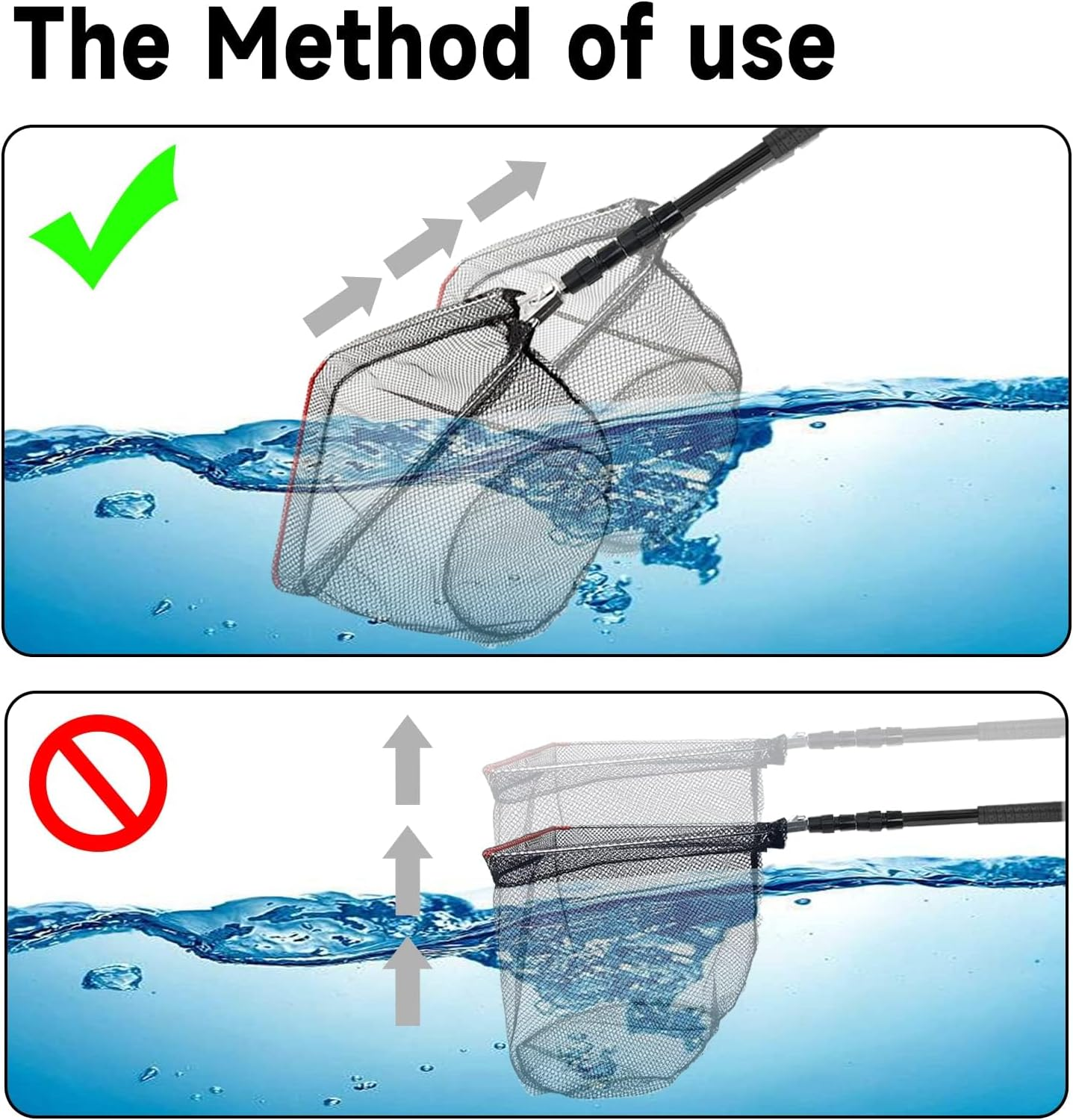 The Method of use