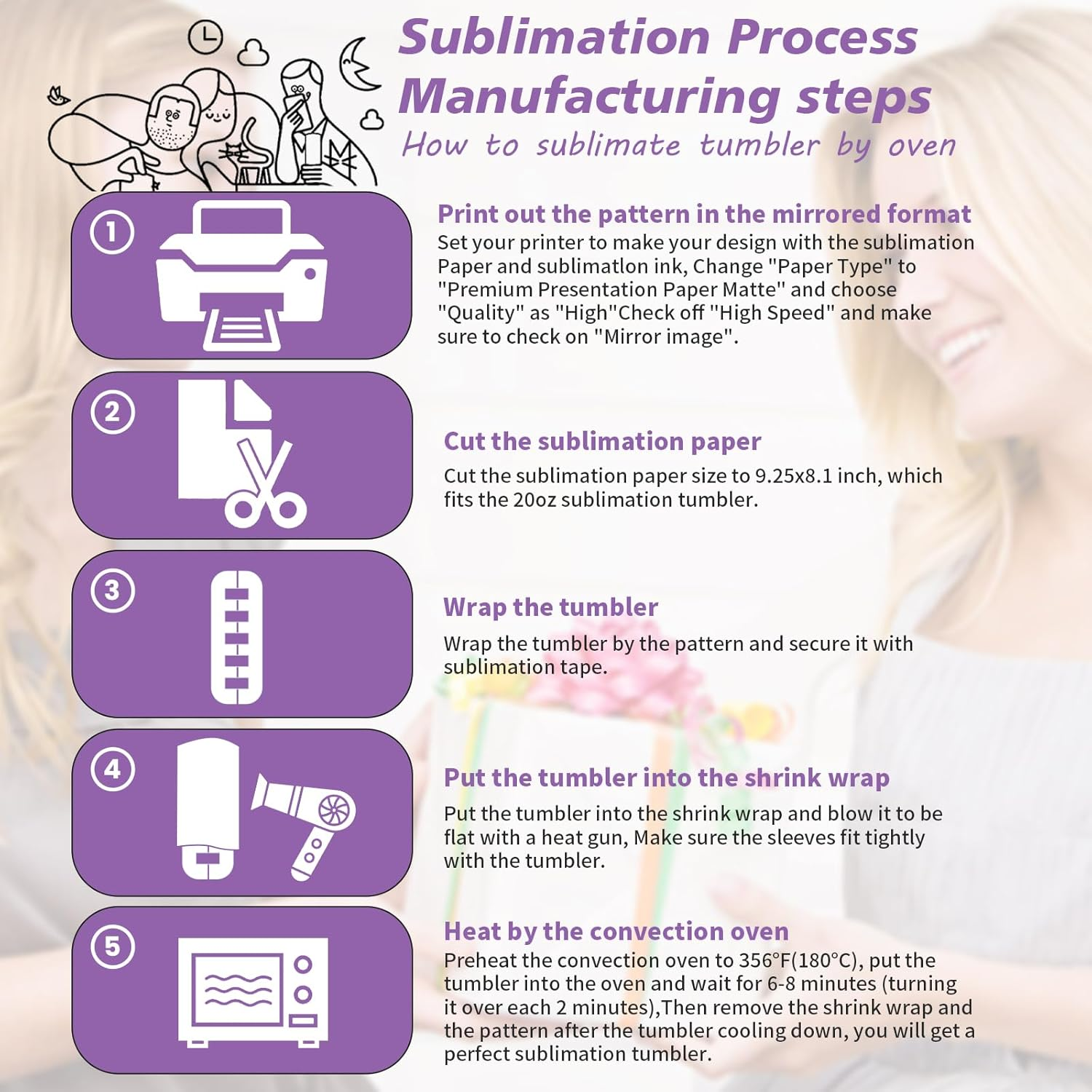 Sublimation Process Manufacturing steps
How to sublimate tumbler by oven

1

Print out the pattern in the mirrored format
Set your printer to make your design with the sublimation Paper and sublimatlon ink, Change "Paper Type" to "Premium Presentation Paper Matte" and choose "Quality" as "High"Check off "High Speed" and make sure to check on "Mirror image".

2

Cut the sublimation paper
Cut the sublimation paper size to 9.25x8.1 inch, which fits the 20oz sublimation tumbler.

3

Wrap the tumbler
Wrap the tumbler by the pattern and secure it with sublimation tape.

4

Put the tumbler into the shrink wrap
Put the tumbler into the shrink wrap and blow it to be flat with a heat gun, Make sure the sleeves fit tightly with the tumbler.

5

Heat by the convection oven
Preheat the convection oven to 356°F(180°C), put the tumbler into the oven and wait for 6-8 minutes (turning it over each 2 minutes),Then remove the shrink wrap and the pattern after the tumbler cooling down, you will get a perfect sublimation tumbler.