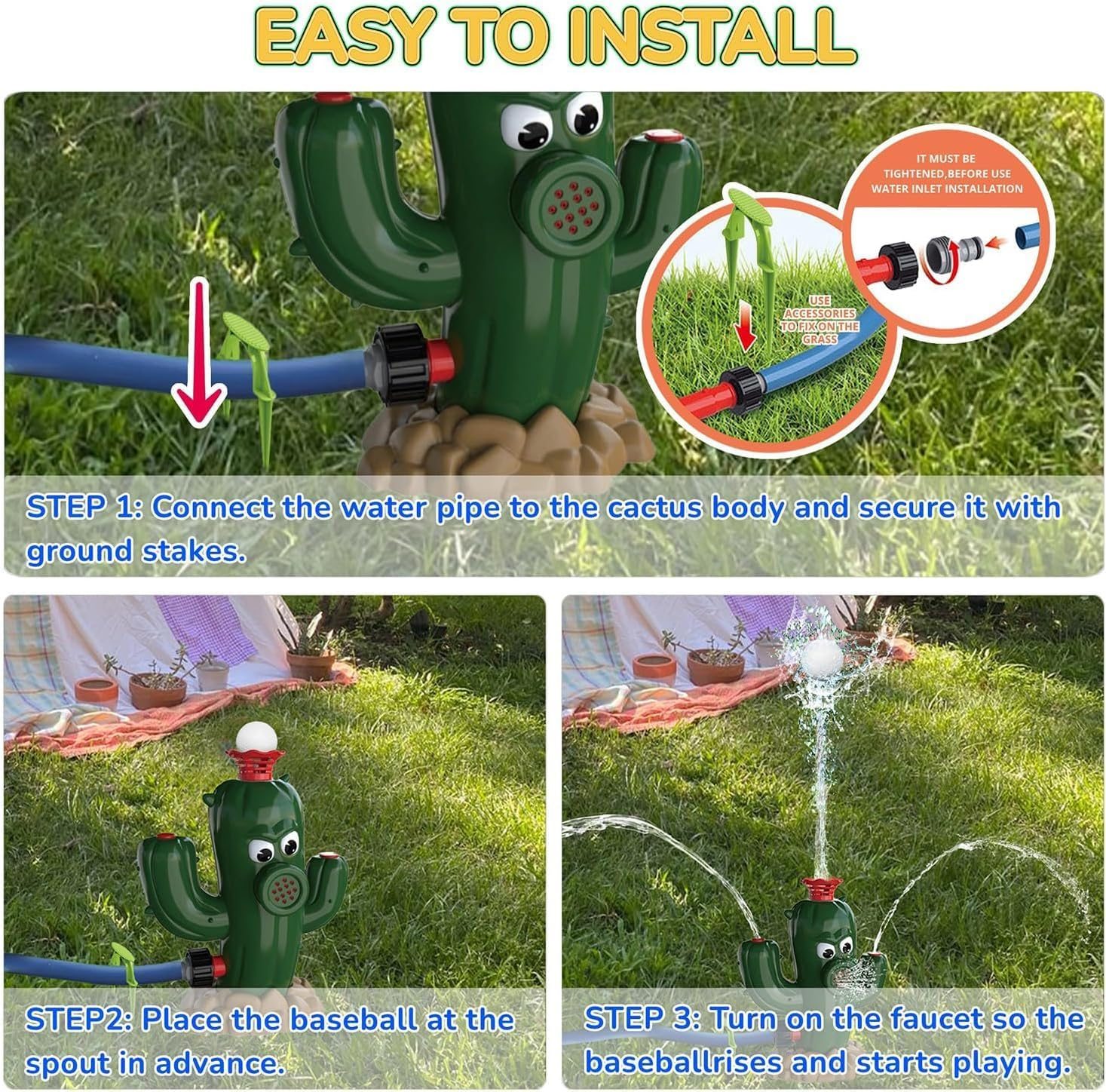 EASY TO INSTALL

IT MUST BE TIGHTENED,BEFORE USE WATER INLET INSTALLATION

USE ACCESSORIES TO FIX ON THE GRASS

STEP 1: Connect the water pipe to the cactus body and secure it with ground stakes.

STEP2: Place the baseball at the spout in advance.

STEP 3: Turn on the faucet so the baseballrises and starts playing.