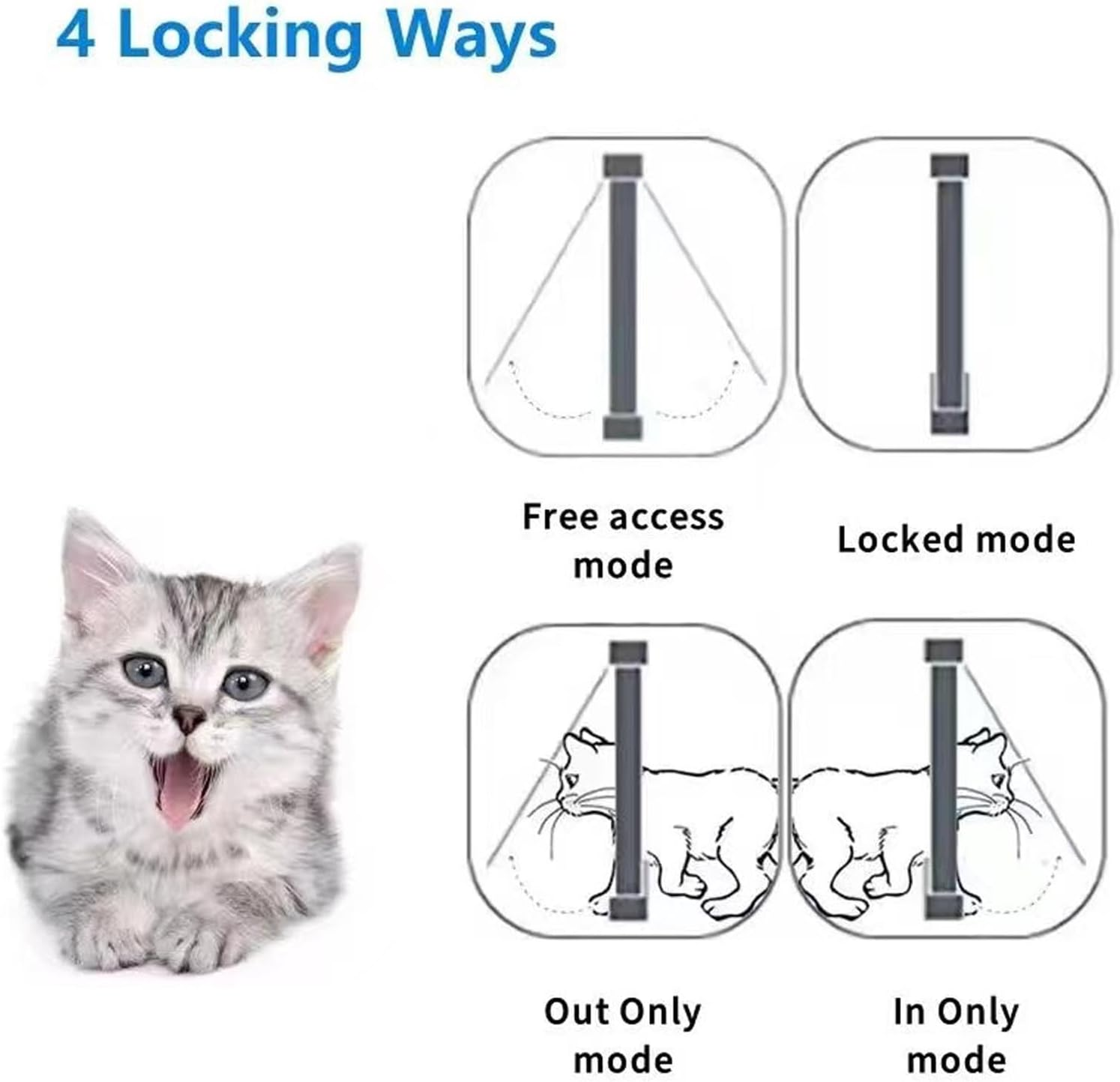 4 Locking Ways

Free access mode

Locked mode

Out Only mode

In Only mode