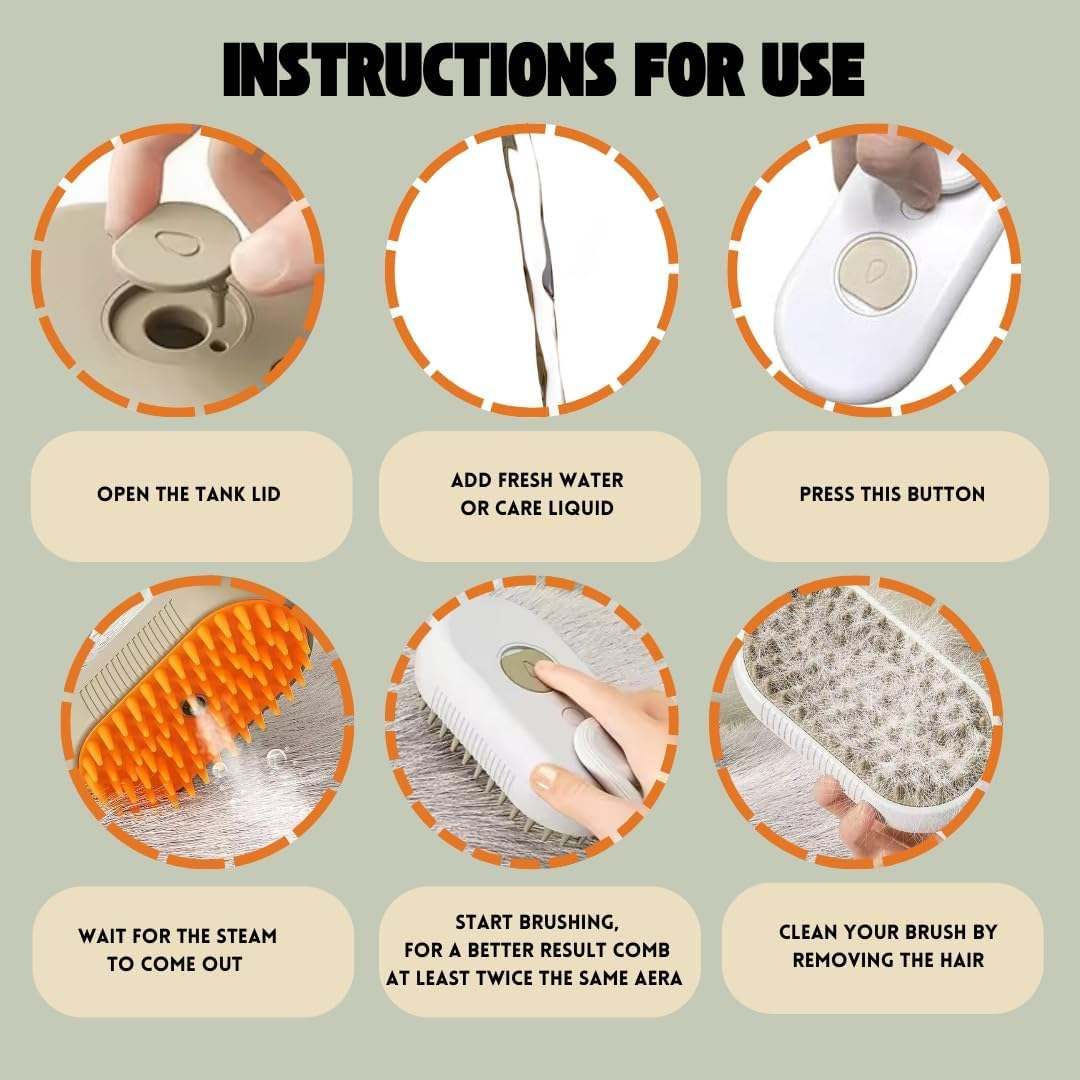 INSTRUCTIONS FOR USE

OPEN THE TANK LID

ADD FRESH WATER OR CARE LIQUID

PRESS THIS BUTTON

WAIT FOR THE STEAM TO COME OUT

START BRUSHING, FOR A BETTER RESULT COMB AT LEAST TWICE THE SAME AERA

CLEAN YOUR BRUSH BY REMOVING THE HAIR