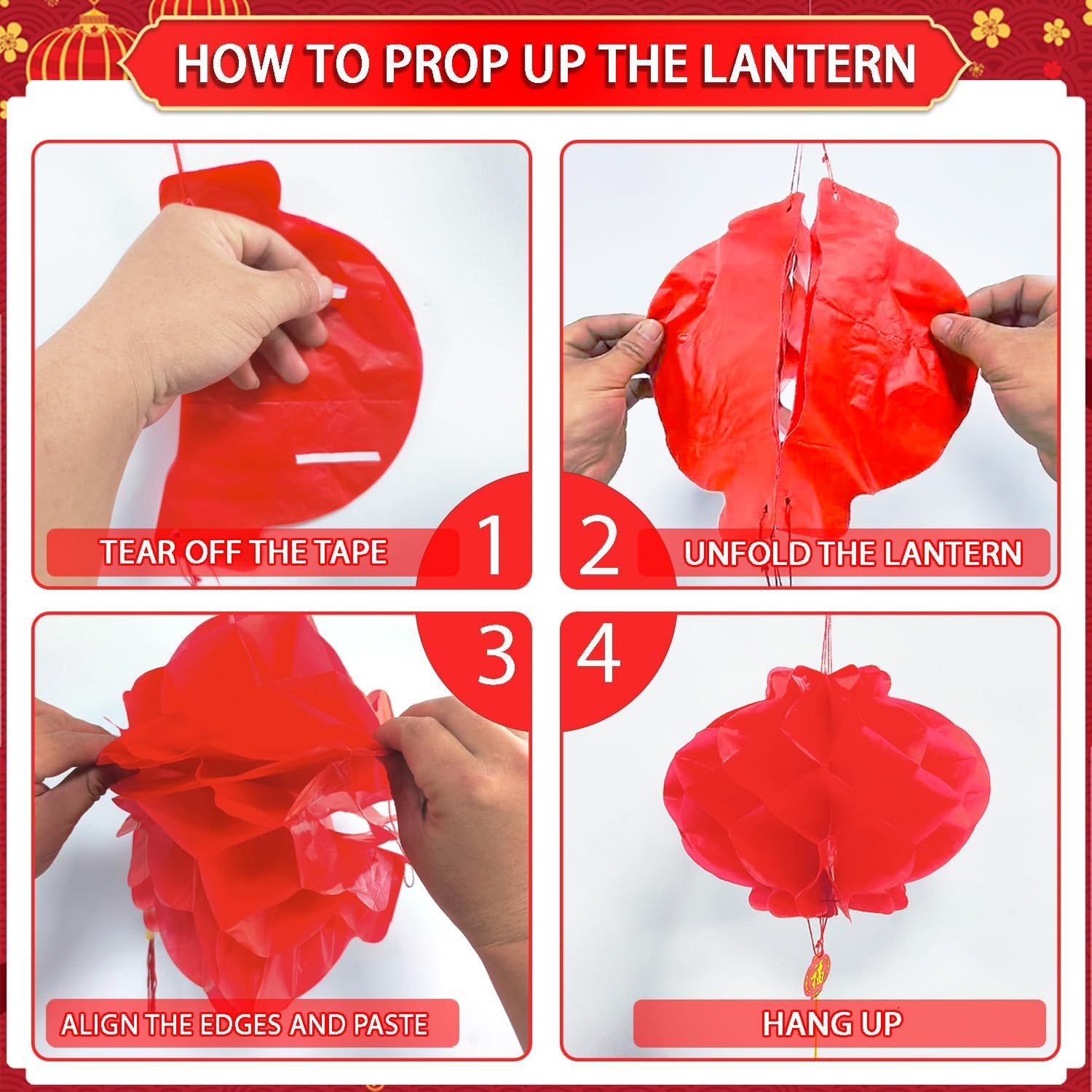 HOW TO PROP UP THE LANTERN

TEAR OFF THE TAPE

1

2

UNFOLD THE LANTERN

3

4

ALIGN THE EDGES AND PASTE

福

HANG UP