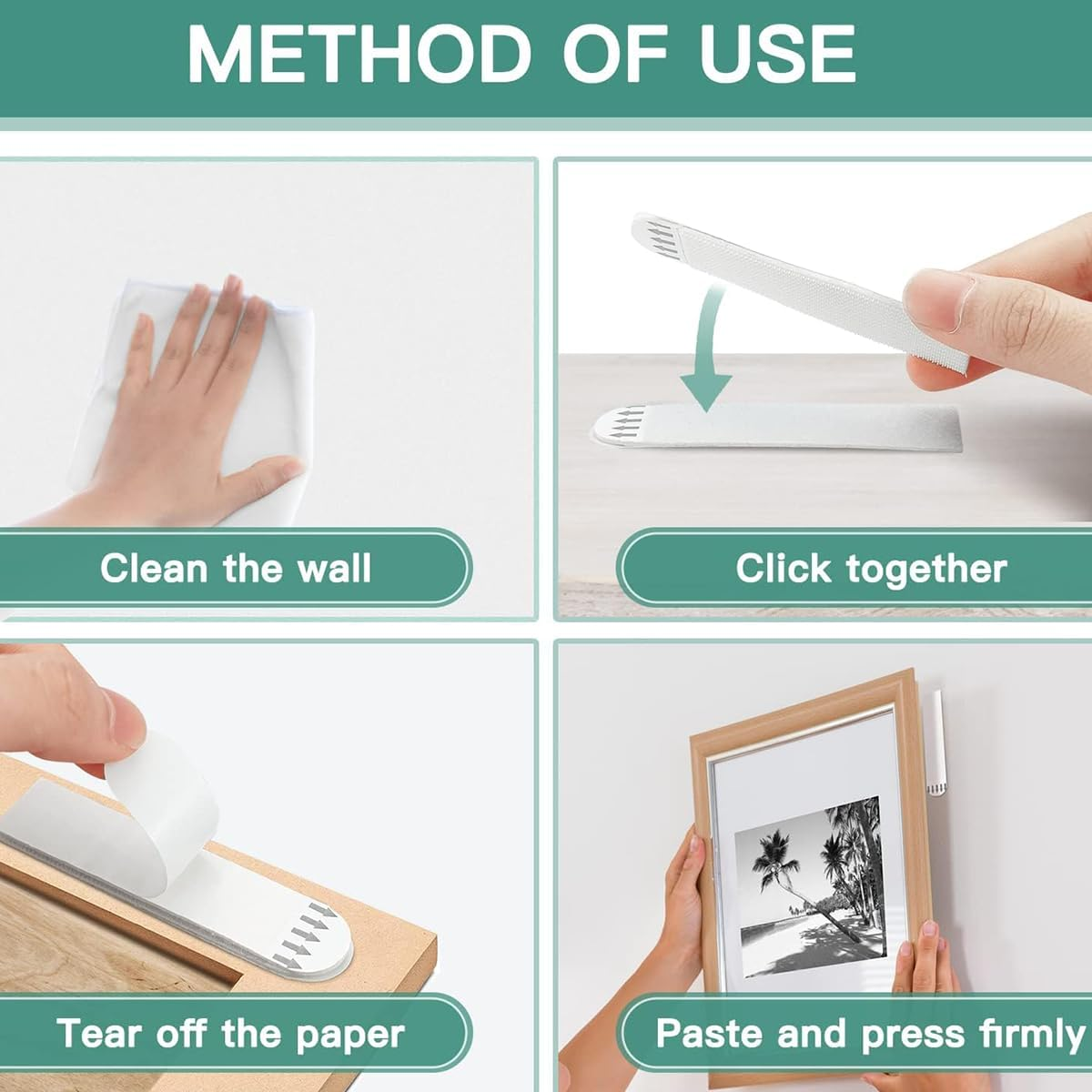 METHOD OF USE

Clean the wall

Click together

Tear off the paper

Paste and press firmly