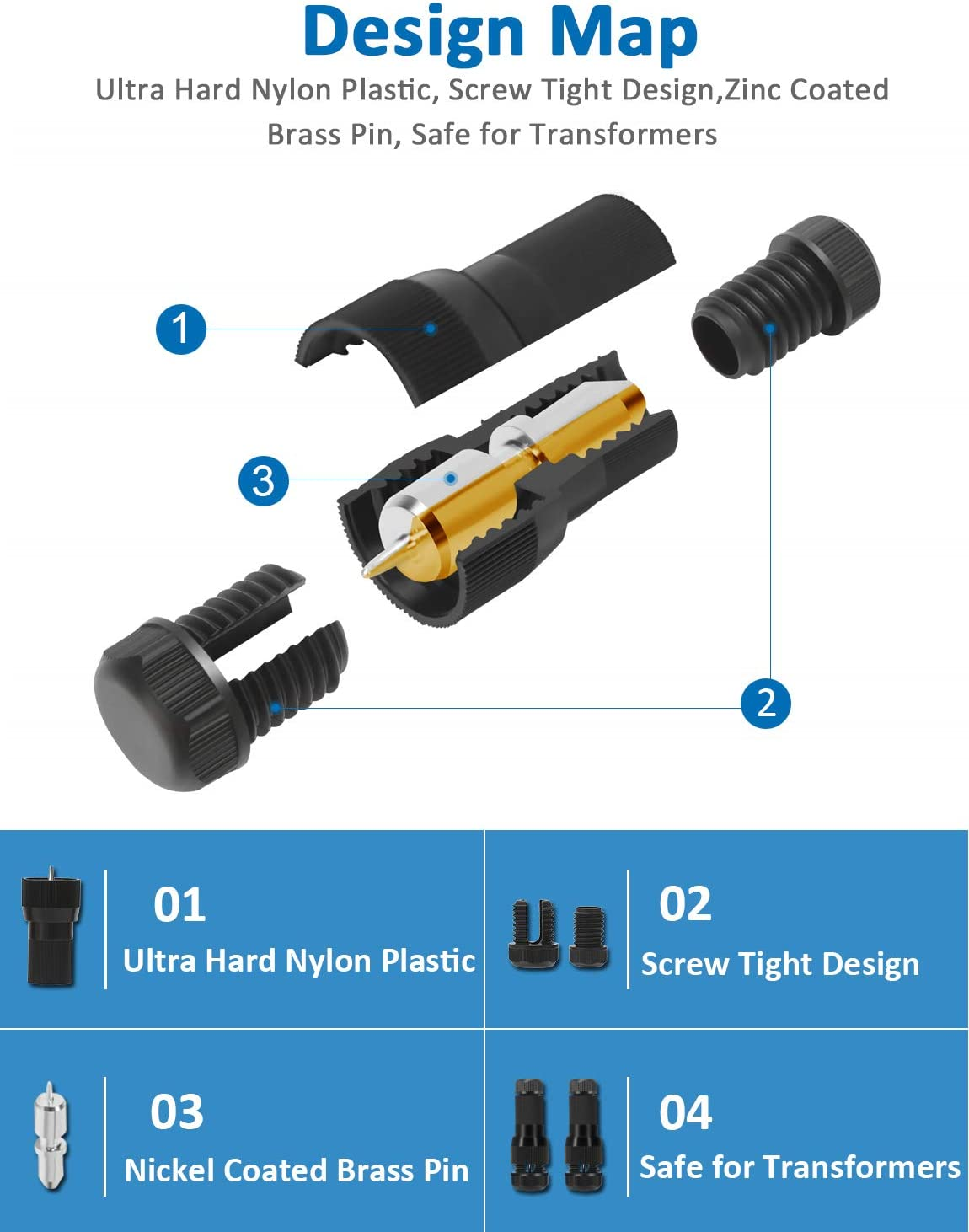 Design Map

Ultra Hard Nylon Plastic, Screw Tight Design,Zinc Coated Brass Pin, Safe for Transformers

1

3

2

01
Ultra Hard Nylon Plastic

02
Screw Tight Design

03
Nickel Coated Brass Pin

04
Safe for Transformers