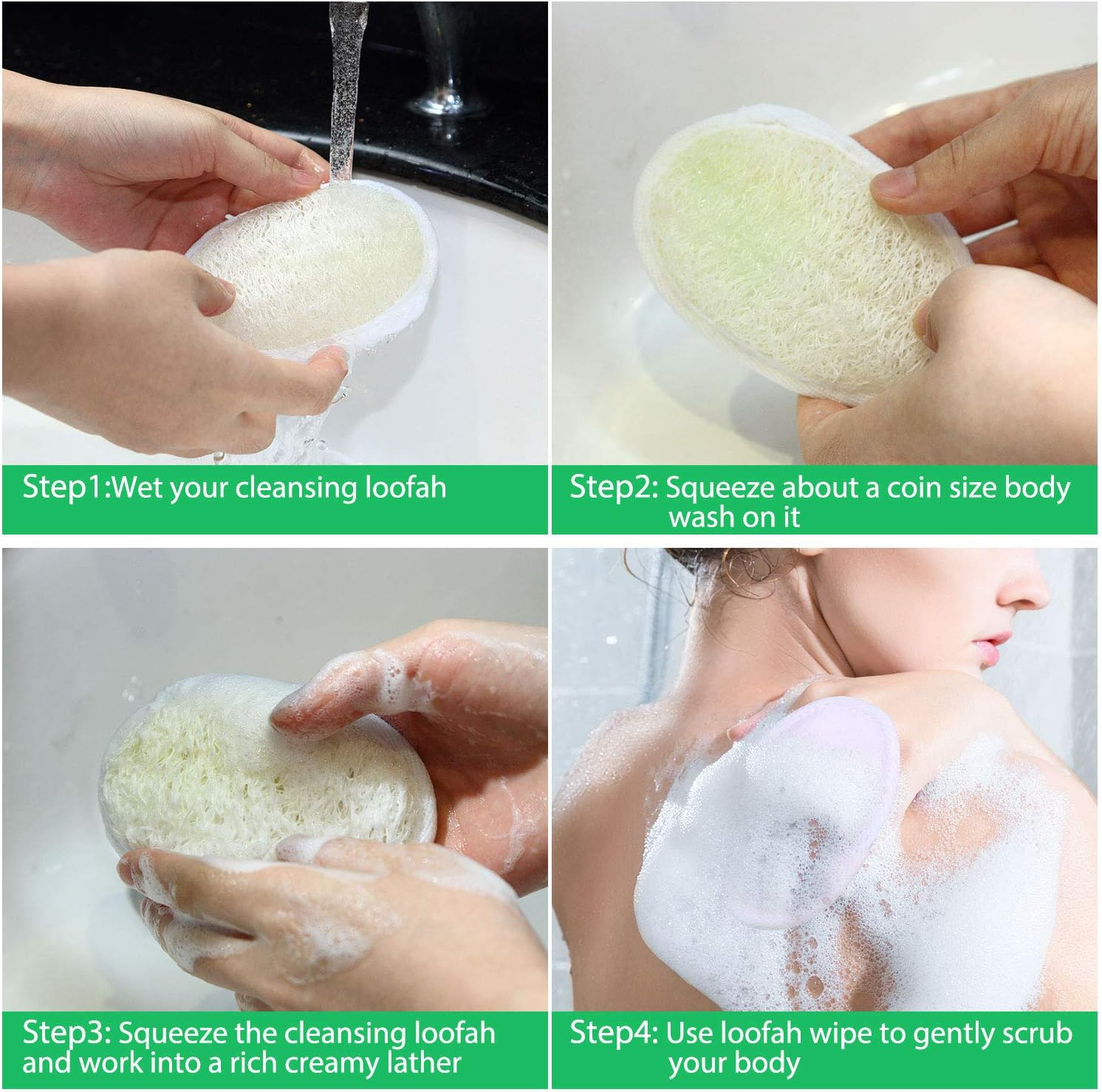 Step1:Wet your cleansing loofah

Step2: Squeeze about a coin size body wash on it

Step3: Squeeze the cleansing loofah and work into a rich creamy lather

Step4: Use loofah wipe to gently scrub your body