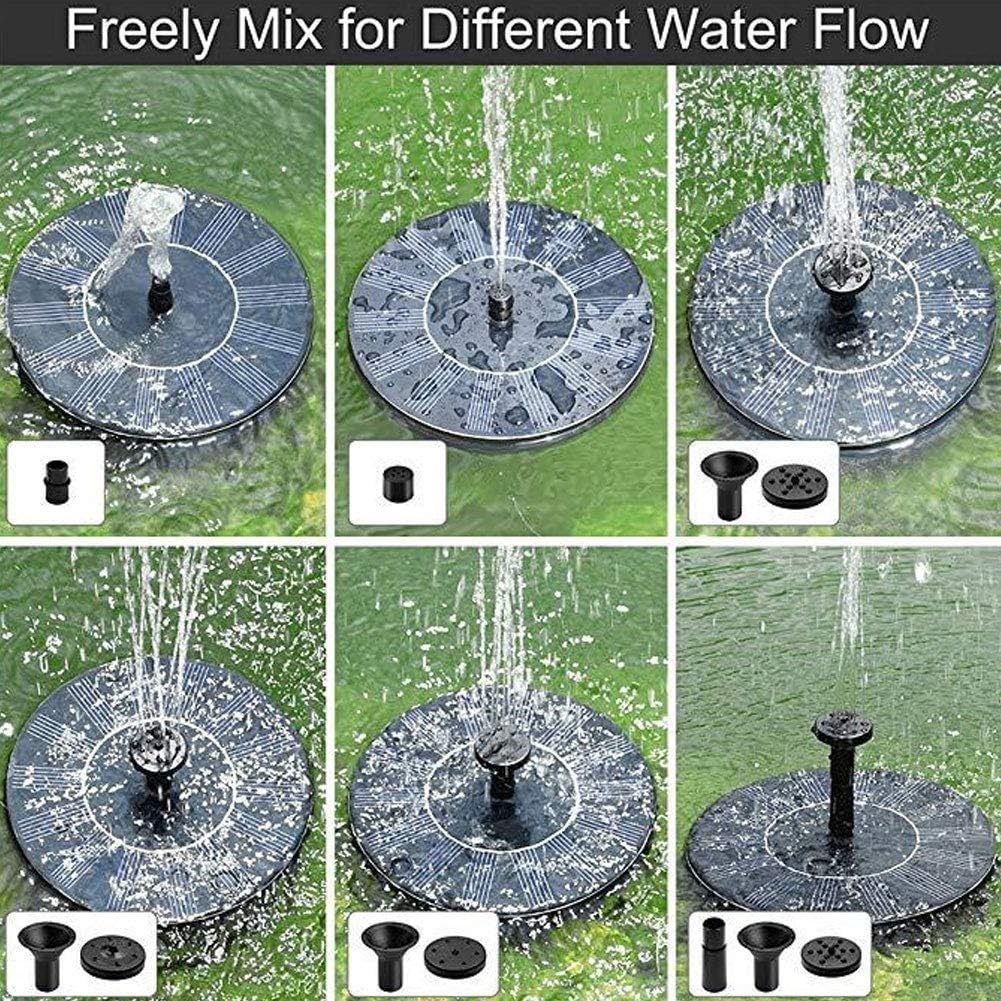 Freely Mix for Different Water Flow