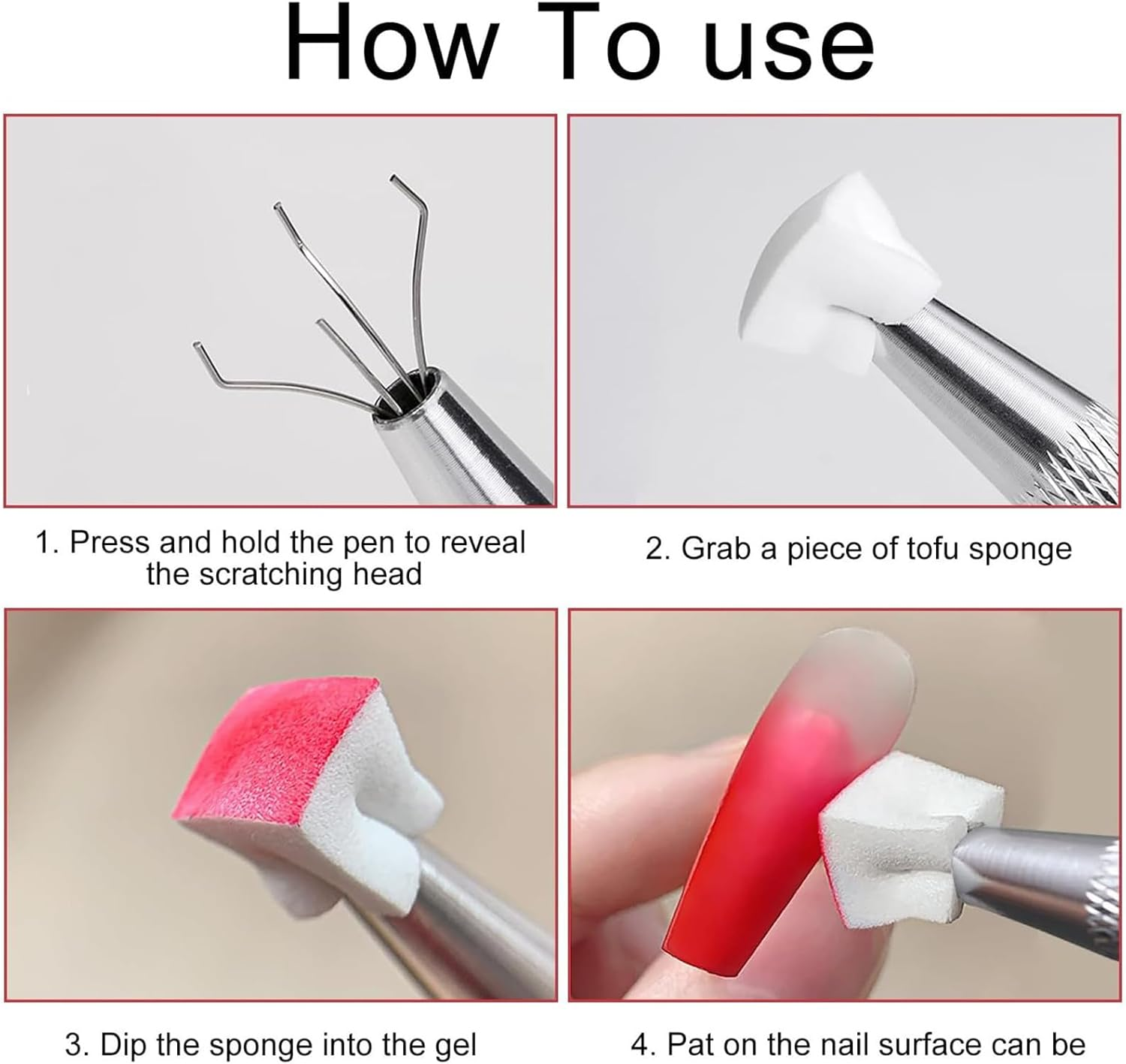 How To use

1. Press and hold the pen to reveal the scratching head

2. Grab a piece of tofu sponge

3. Dip the sponge into the gel

4. Pat on the nail surface can be