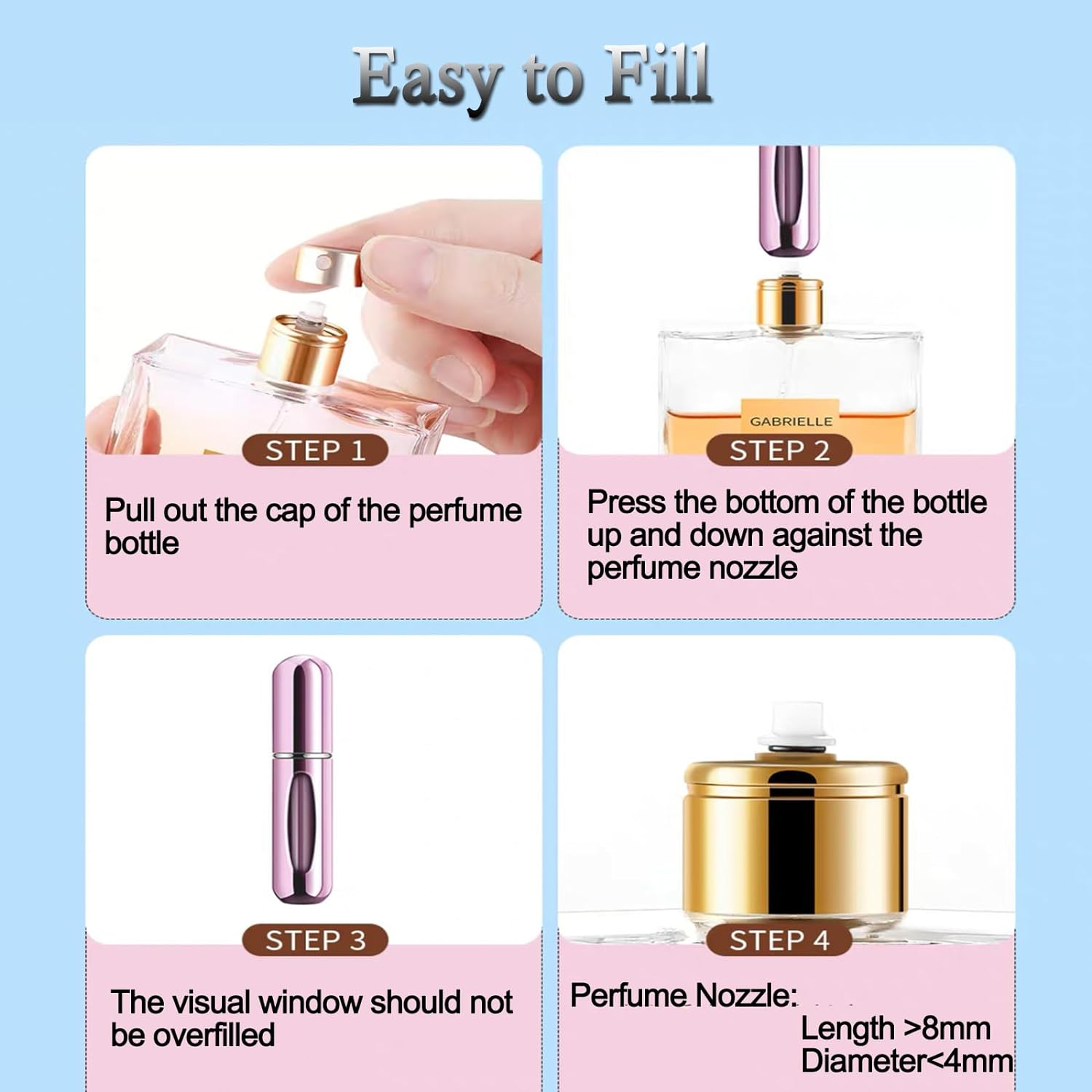 Easy to Fill

STEP 1

Pull out the cap of the perfume bottle

GABRIELLE

STEP 2

Press the bottom of the bottle up and down against the perfume nozzle

STEP 3

The visual window should not be overfilled

STEP 4

Perfume Nozzle:
Length >8mm
Diameter<4mm