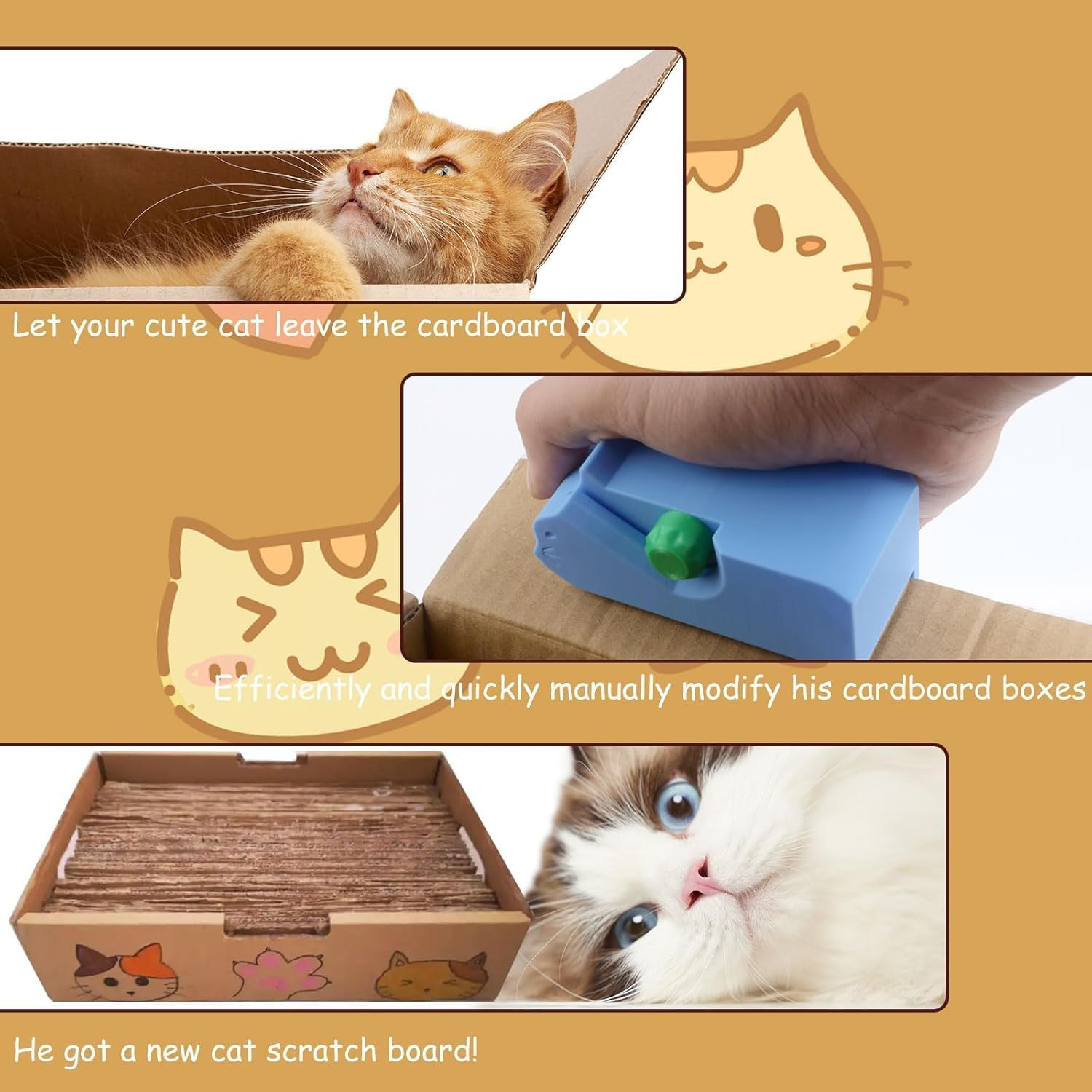 Let your cute cat leave the cardboard box

Efficiently and quickly manually modify his cardboard boxes

He got a new cat scratch board!