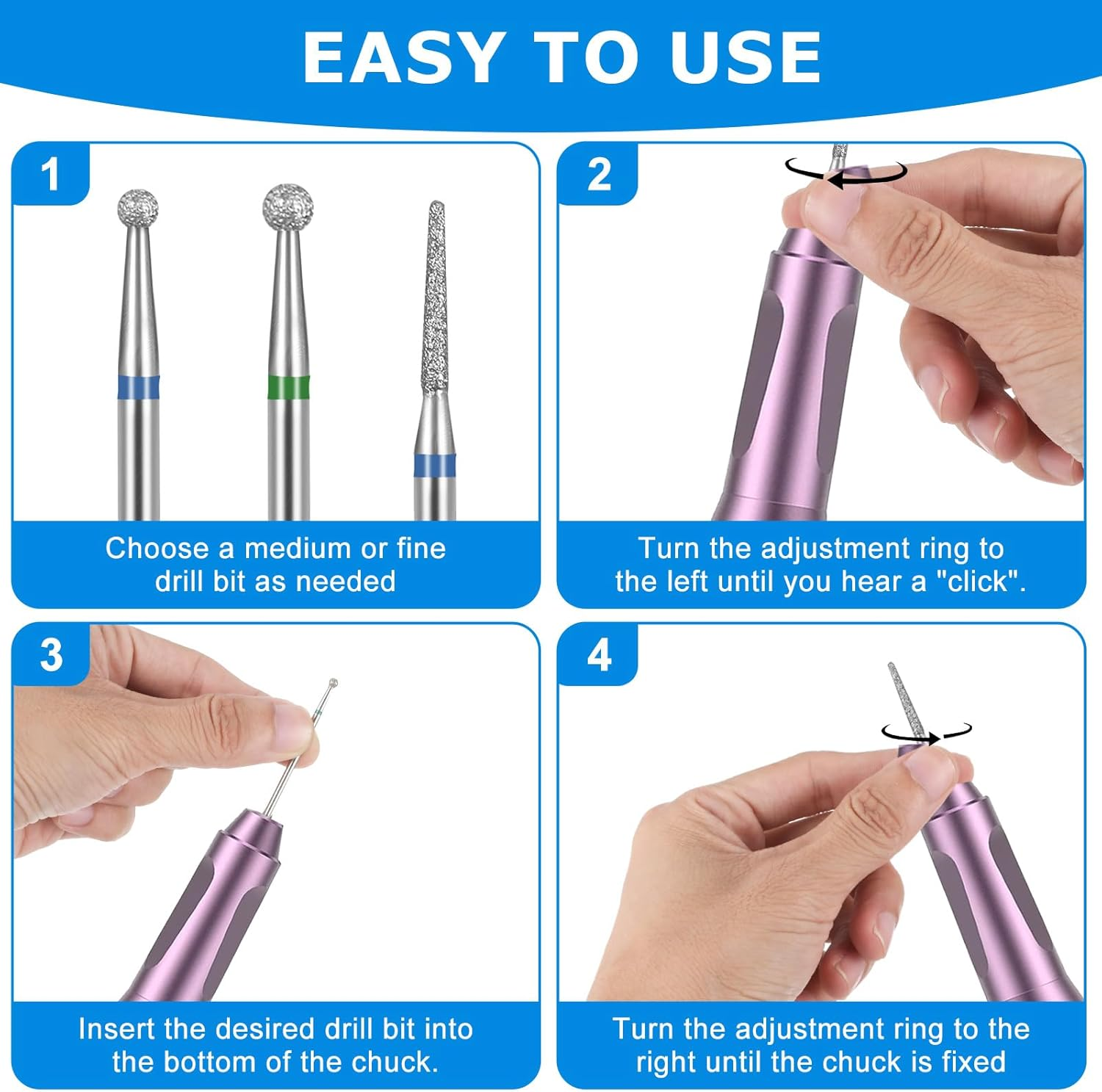 EASY TO USE

1

Choose a medium or fine drill bit as needed

2

Turn the adjustment ring to the left until you hear a "click".

3

Insert the desired drill bit into the bottom of the chuck.

4

Turn the adjustment ring to the right until the chuck is fixed