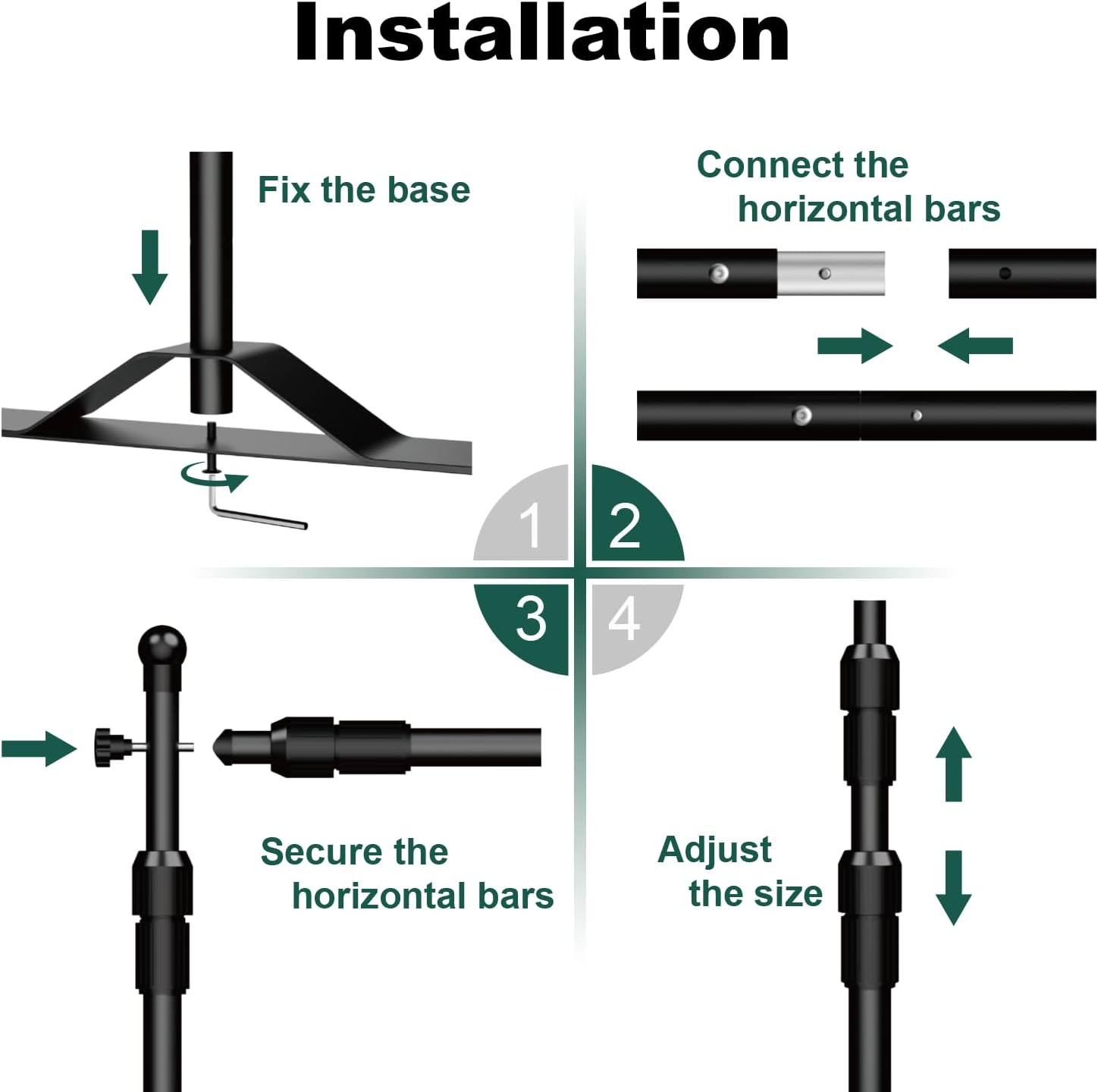 Installation

Fix the base

Connect the horizontal bars

1

2

3

4

Secure the horizontal bars

Adjust the size