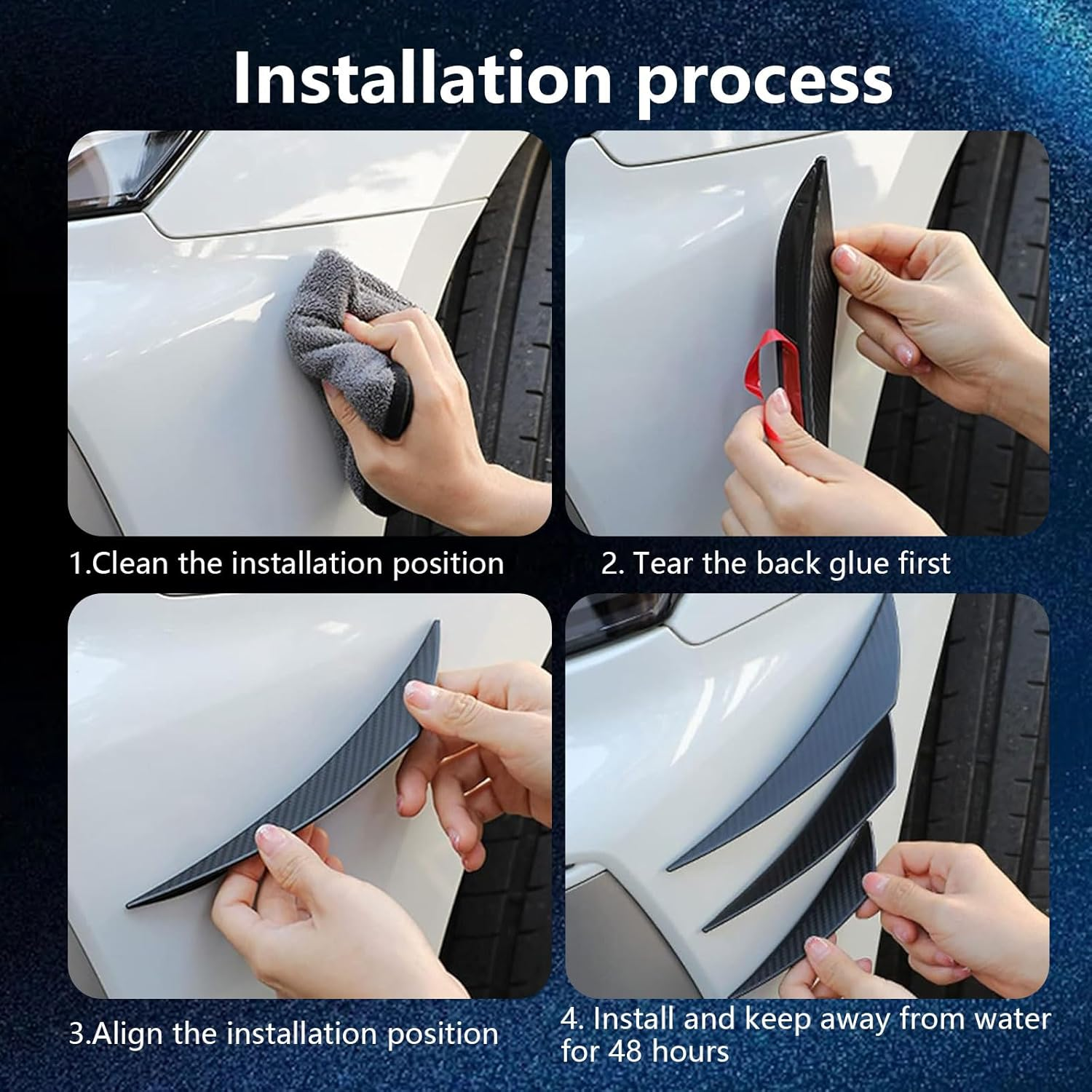 Installation process

1.Clean the installation position

2. Tear the back glue first

3.Align the installation position

4. Install and keep away from water for 48 hours