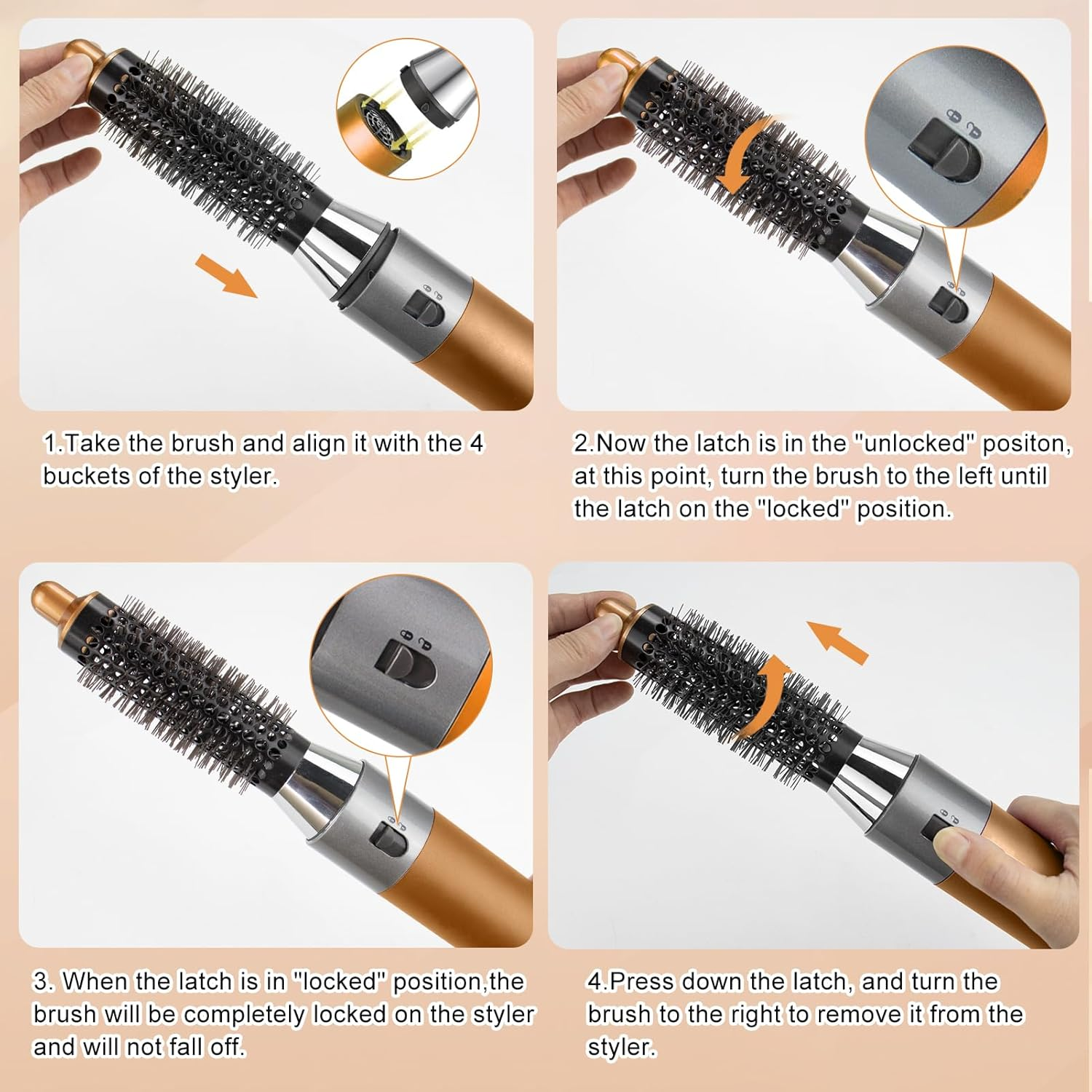 1.Take the brush and align it with the 4 buckets of the styler.

2.Now the latch is in the "unlocked" positon, at this point, turn the brush to the left until the latch on the "locked" position.

3. When the latch is in "locked" position,the brush will be completely locked on the styler and will not fall off.

4.Press down the latch, and turn the brush to the right to remove it from the styler.