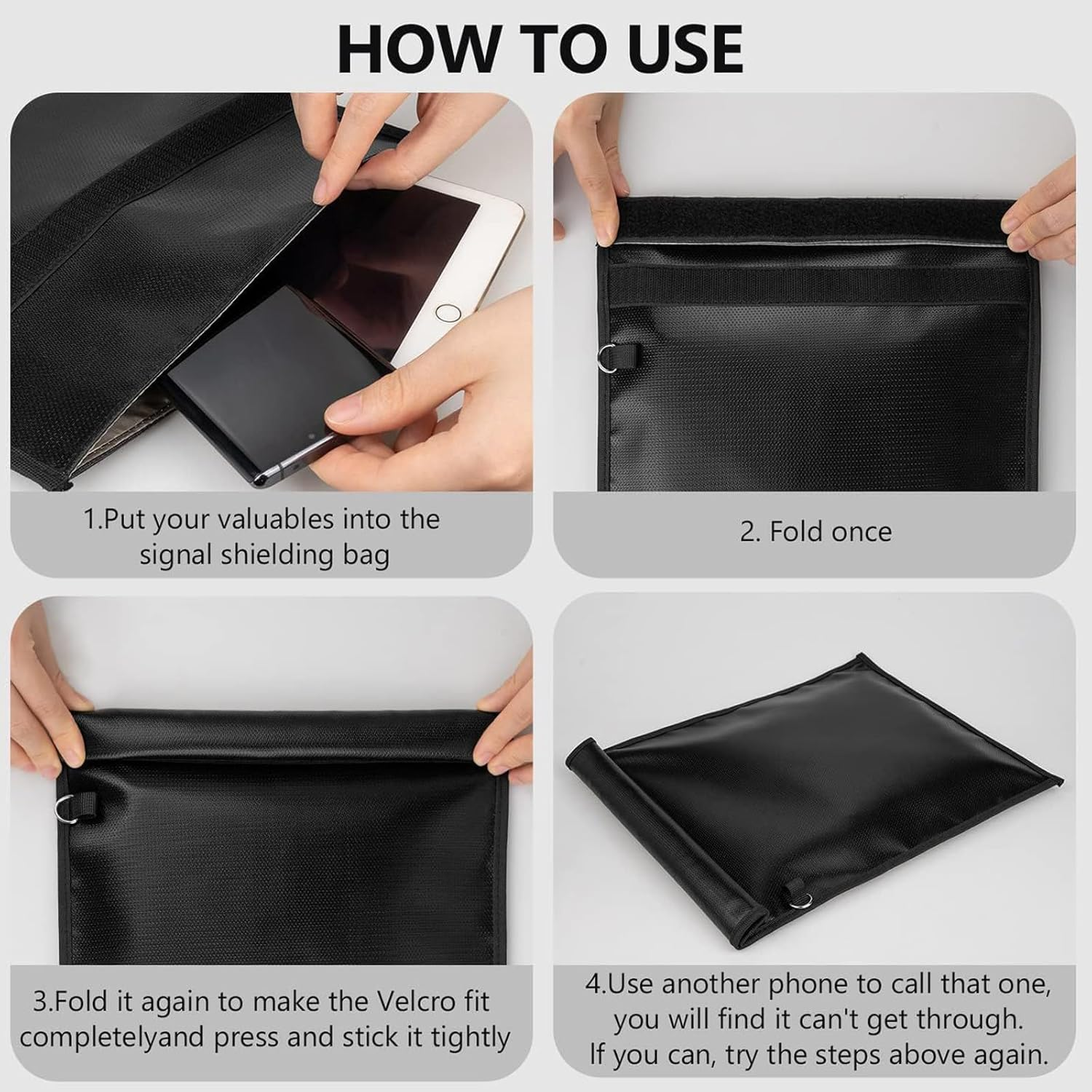 HOW TO USE

1.Put your valuables into the signal shielding bag

2. Fold once

3.Fold it again to make the Velcro fit completelyand press and stick it tightly

4.Use another phone to call that one, you will find it can't get through. If you can, try the steps above again.