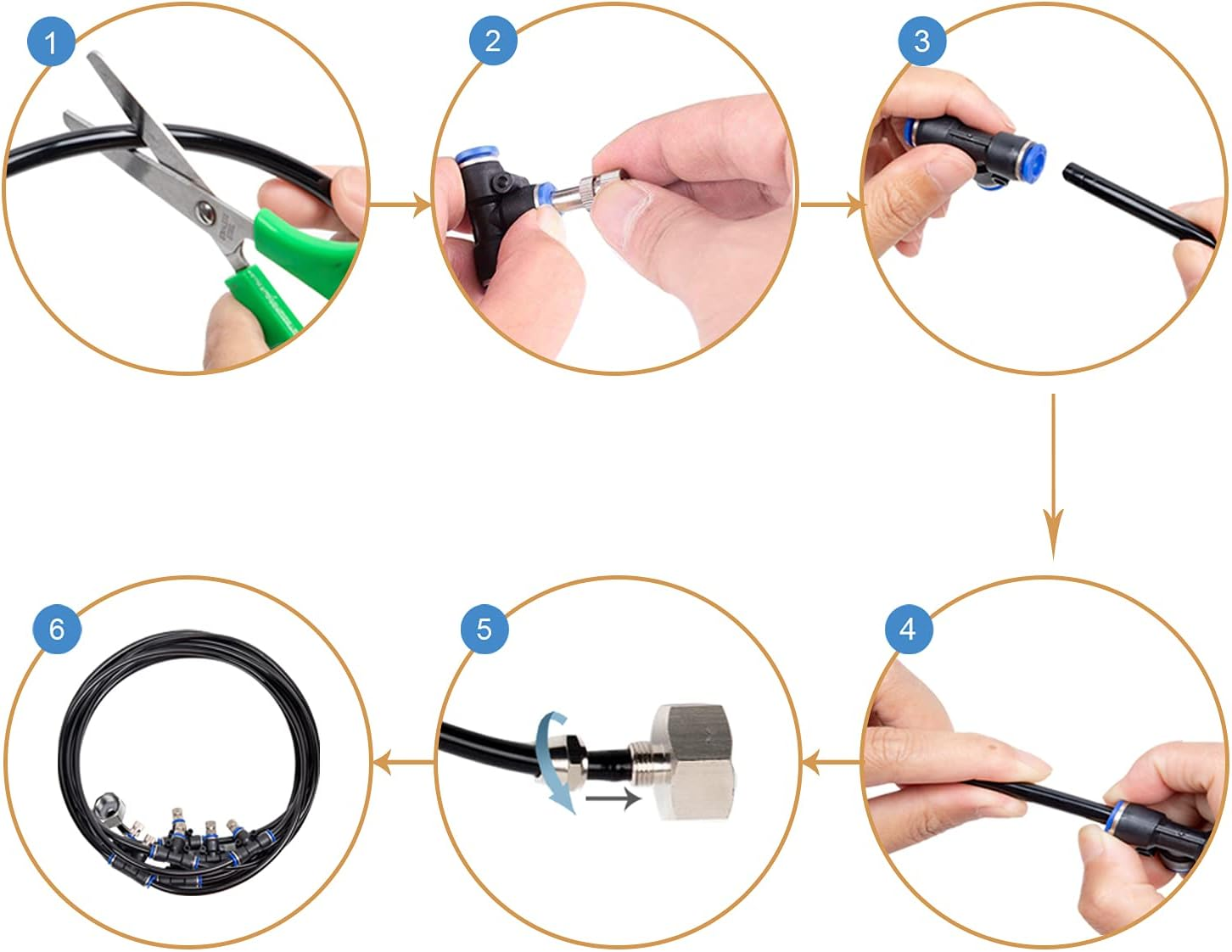 1
2
3
4
5
6