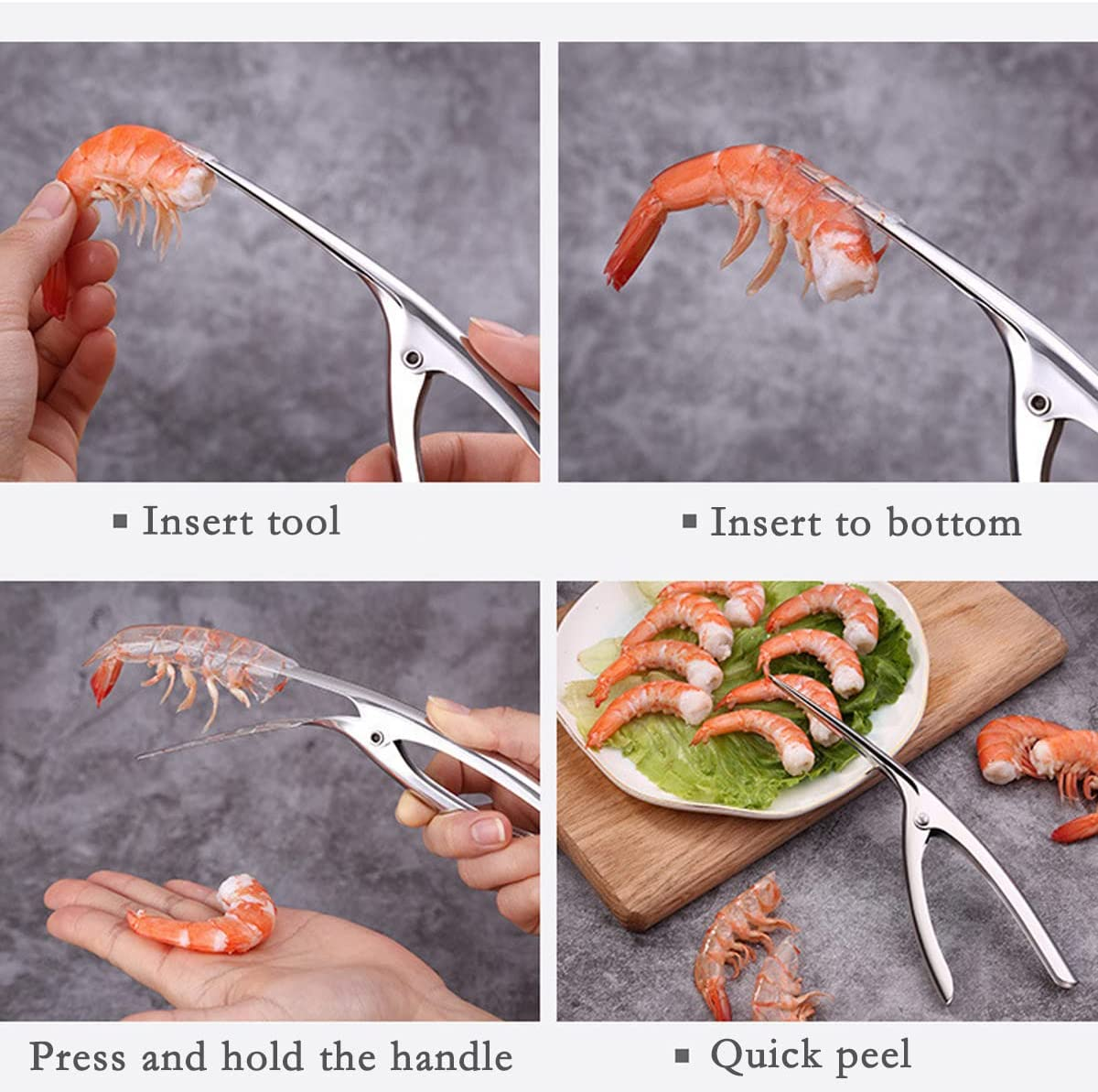 ▪ Insert tool

▪ Insert to bottom

Press and hold the handle

▪ Quick peel