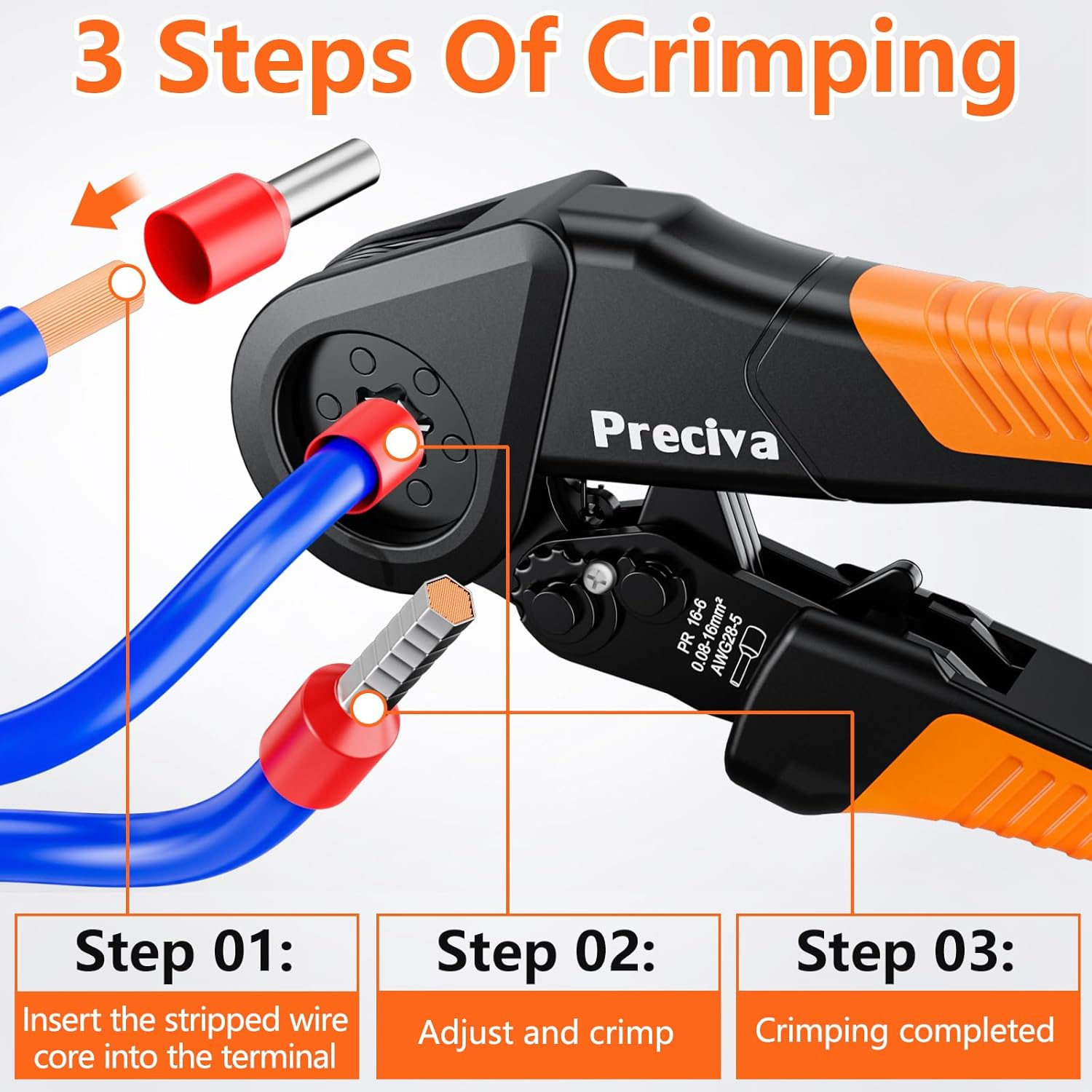 3 Steps Of Crimping

Preciva

PR 16-6
0.08-16mm²
AWG28-5

Step 01:
Insert the stripped wire core into the terminal

Step 02:
Adjust and crimp

Step 03:
Crimping completed