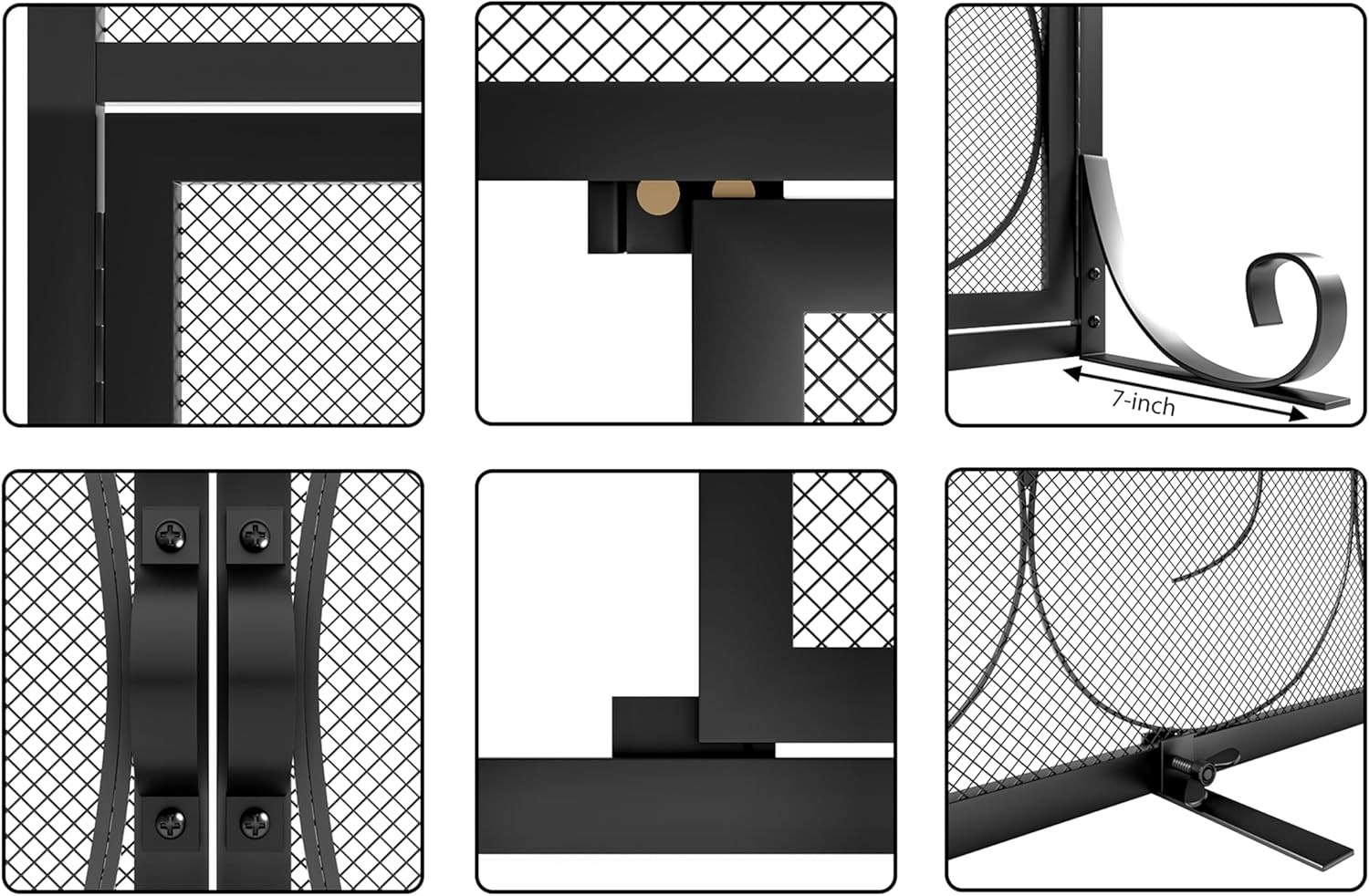 7-inch