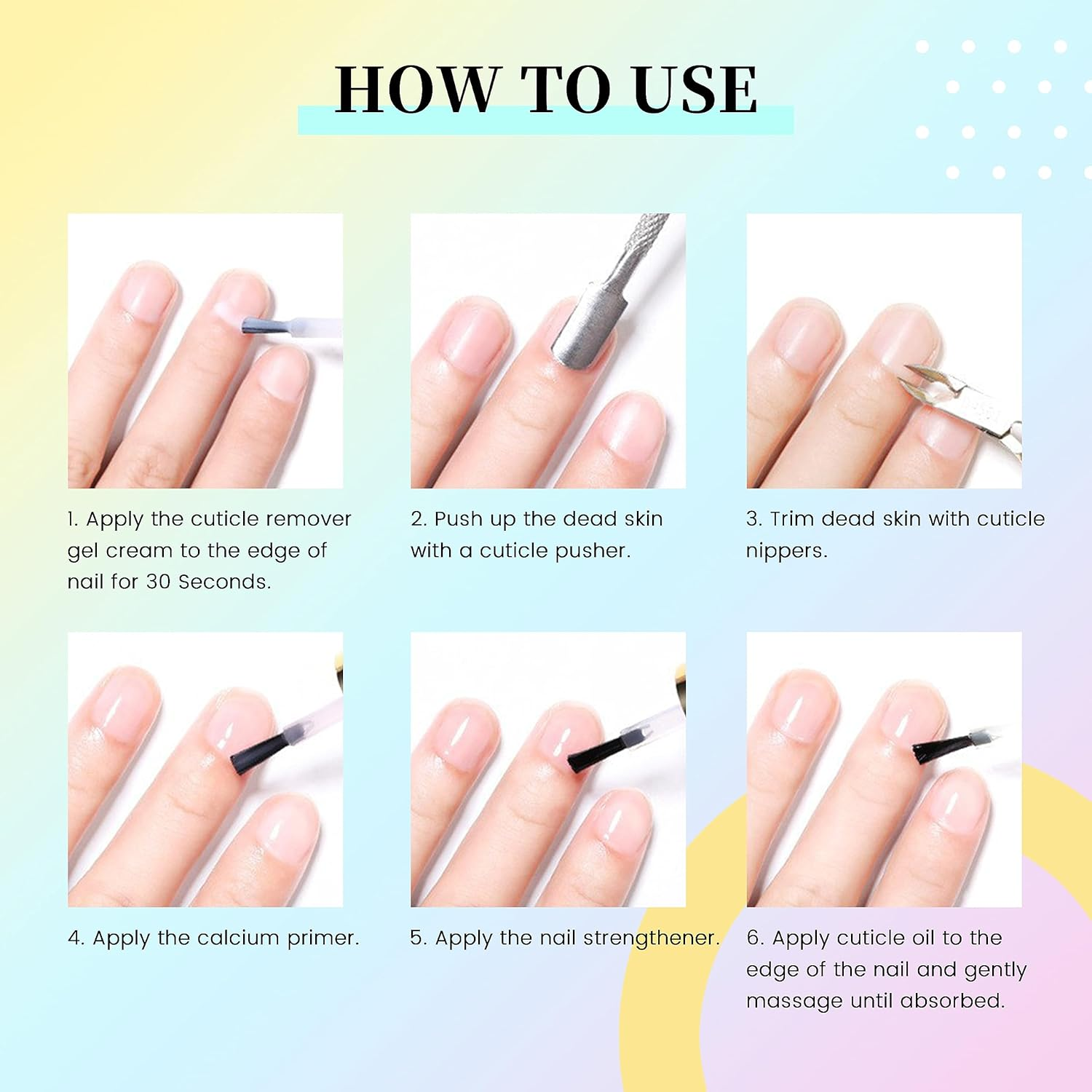 HOW TO USE

1. Apply the cuticle remover gel cream to the edge of nail for 30 Seconds.

2. Push up the dead skin with a cuticle pusher.

3. Trim dead skin with cuticle nippers.

4. Apply the calcium primer.

5. Apply the nail strengthener.

6. Apply cuticle oil to the edge of the nail and gently massage until absorbed.