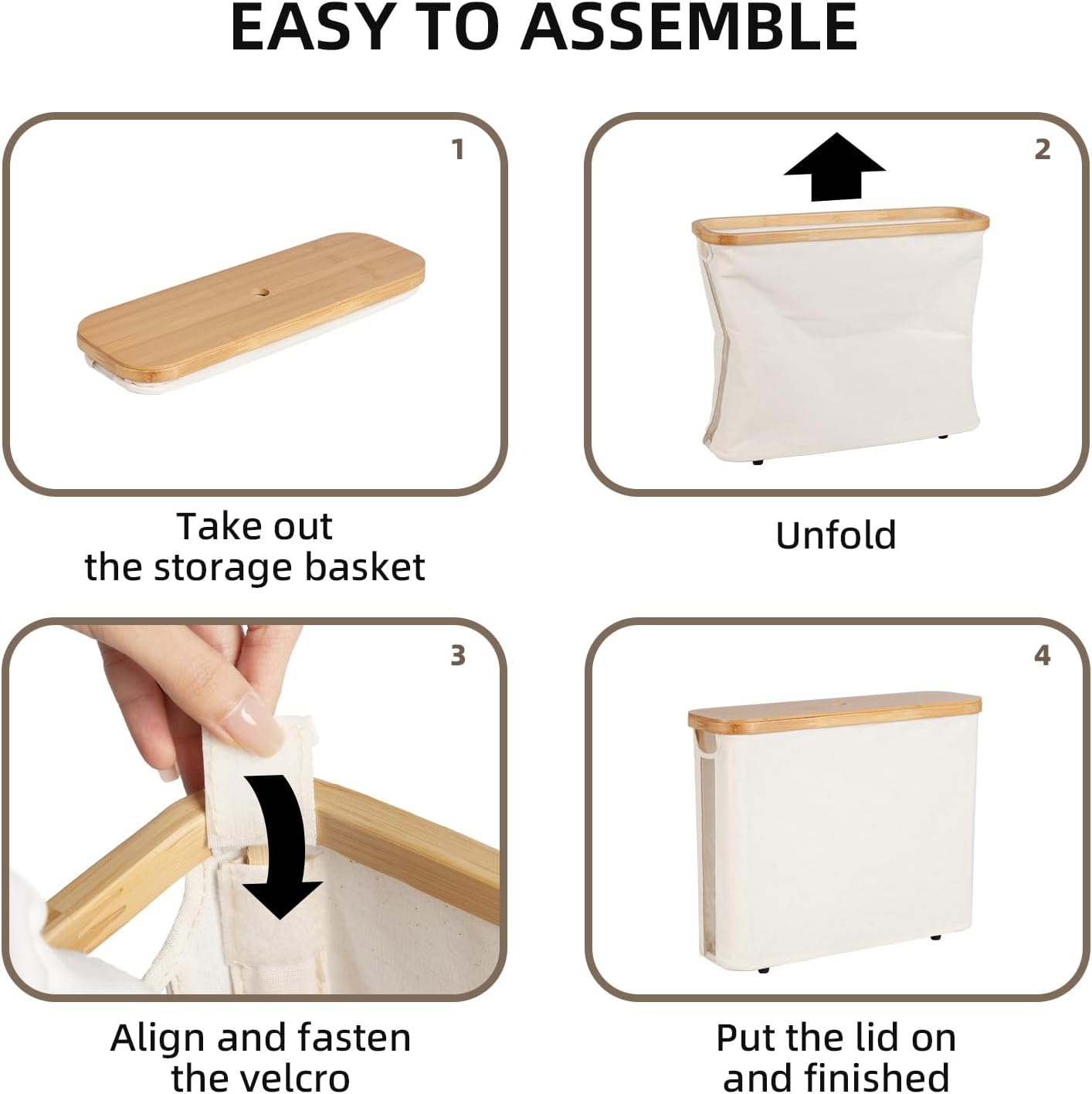 EASY TO ASSEMBLE

1

Take out the storage basket

2

Unfold

3

Align and fasten the velcro

4

Put the lid on and finished