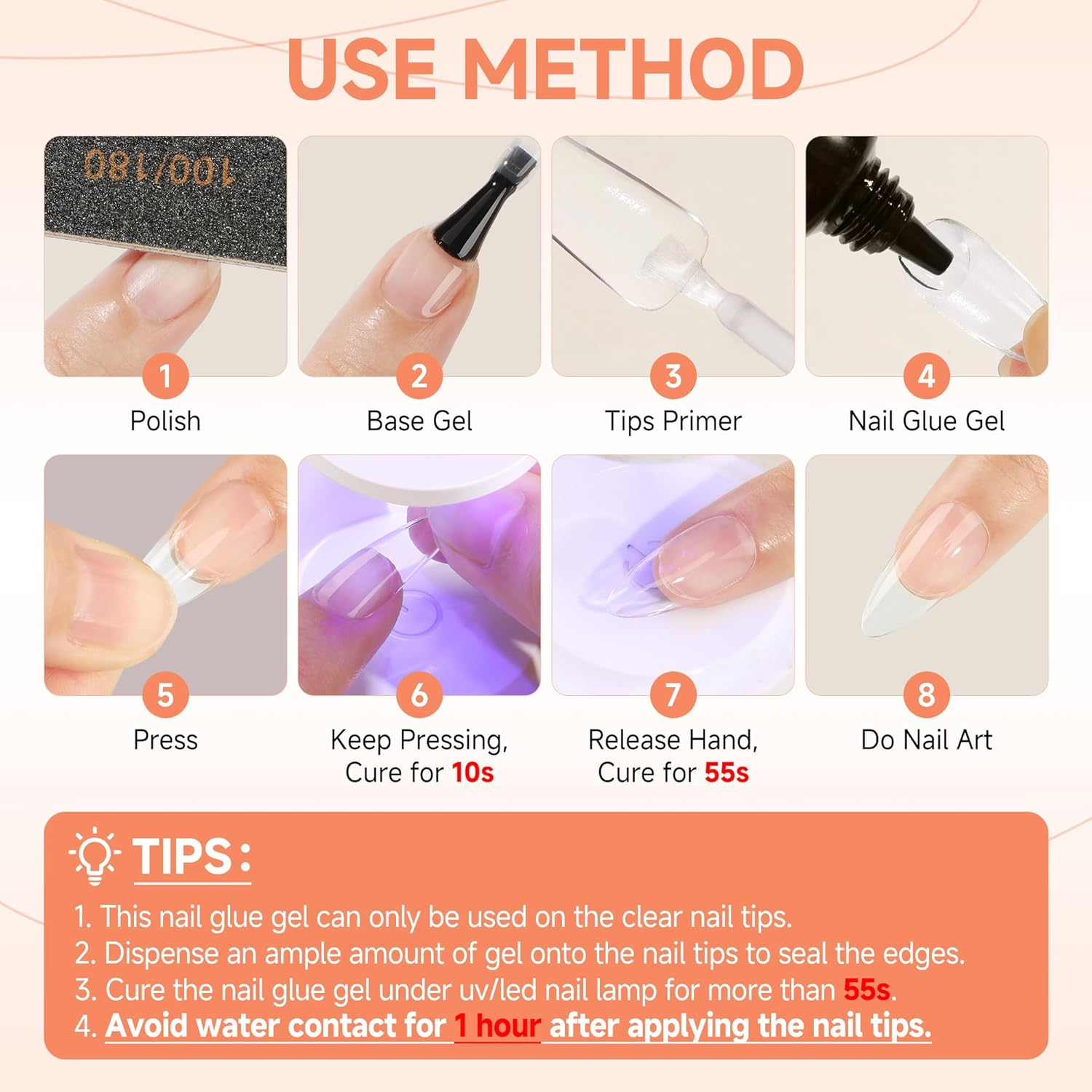 USE METHOD

100/180

1
Polish

2
Base Gel

3
Tips Primer

4
Nail Glue Gel

5
Press

6
Keep Pressing, Cure for 10s

7
Release Hand, Cure for 55s

8
Do Nail Art

TIPS:

1. This nail glue gel can only be used on the clear nail tips.
2. Dispense an ample amount of gel onto the nail tips to seal the edges.
3. Cure the nail glue gel under uv/led nail lamp for more than 55s.
4. Avoid water contact for 1 hour after applying the nail tips.