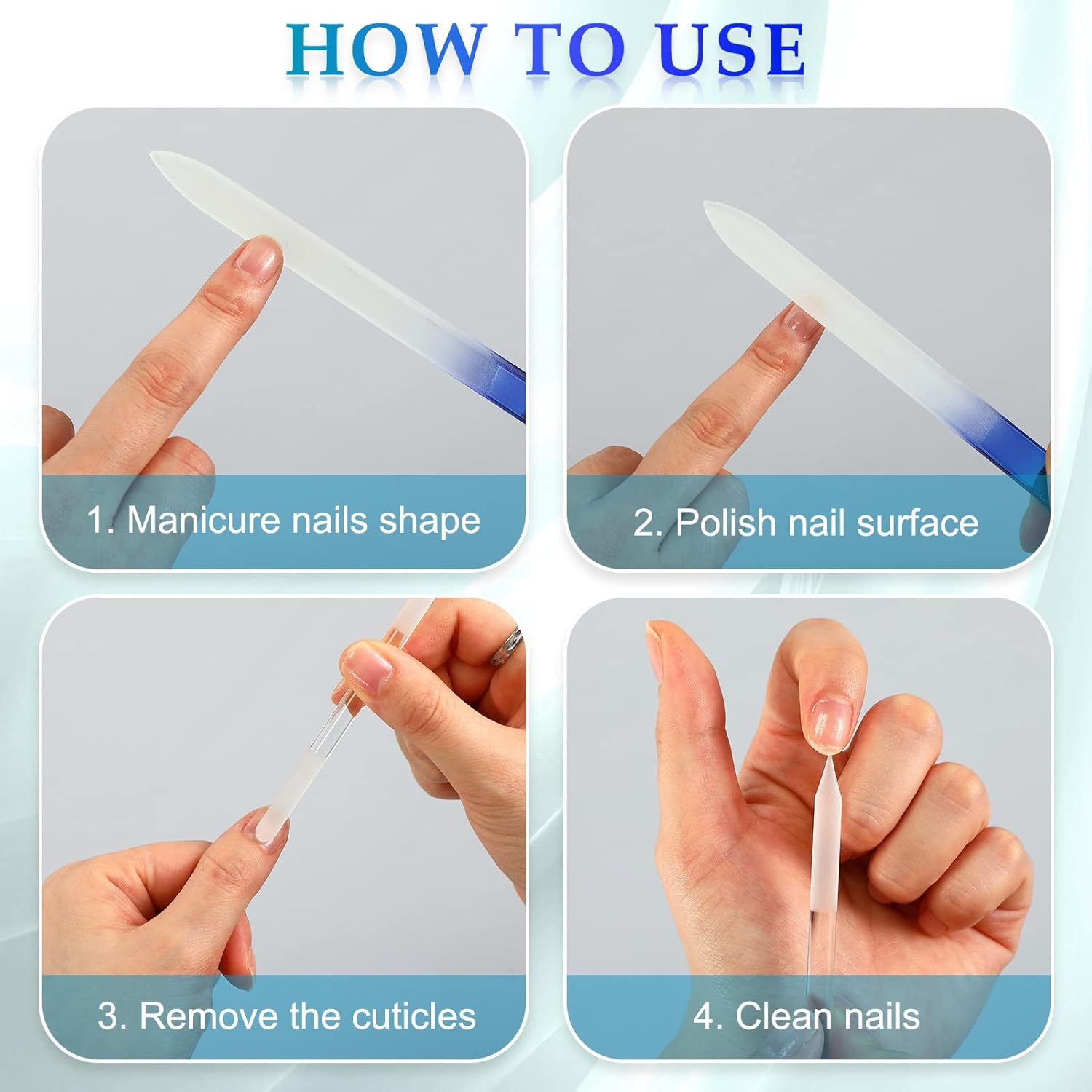 HOW TO USE

1. Manicure nails shape

2. Polish nail surface

3. Remove the cuticles

4. Clean nails